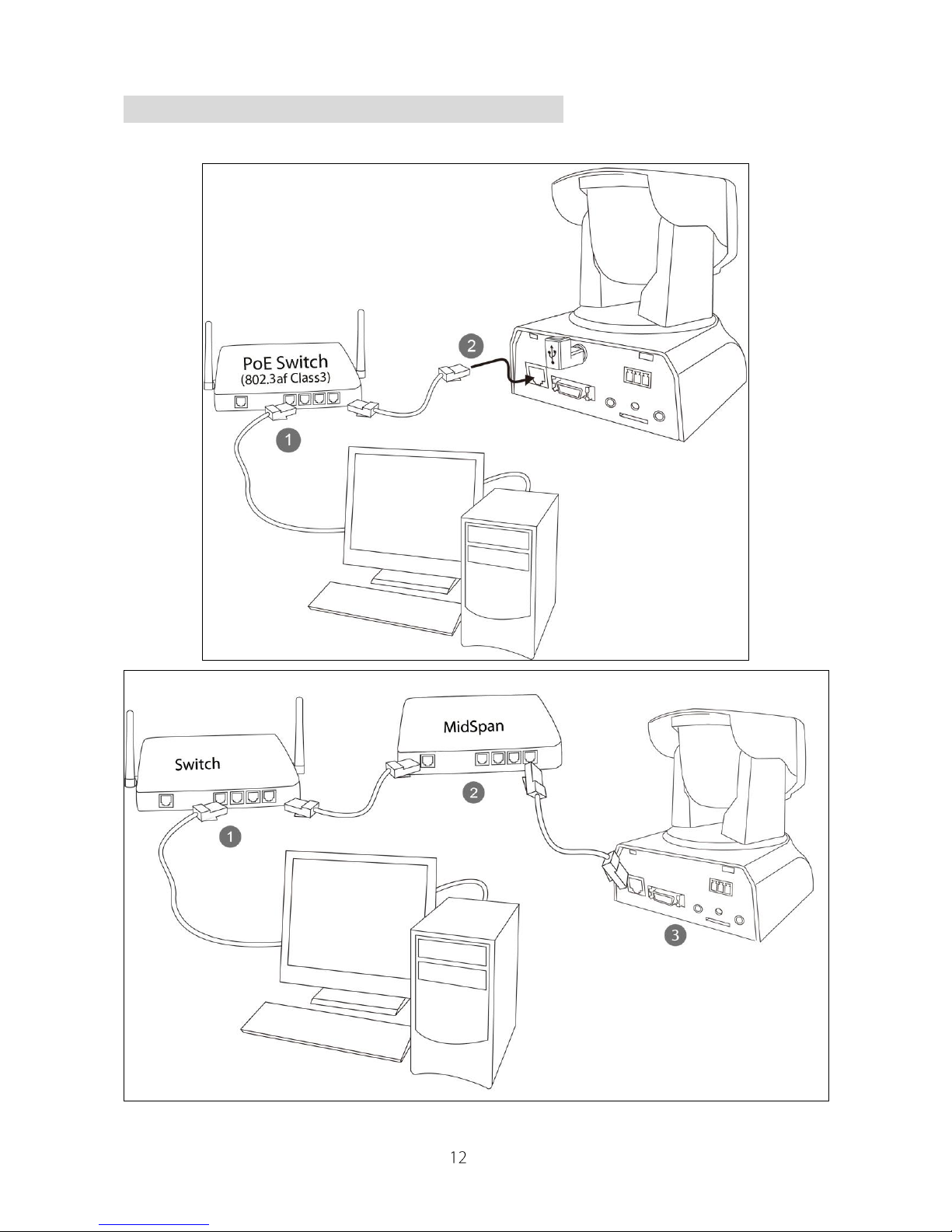 PoE Switch
(802.3af Class3)

2

1

Switch

MidSpan

2

1

3

12