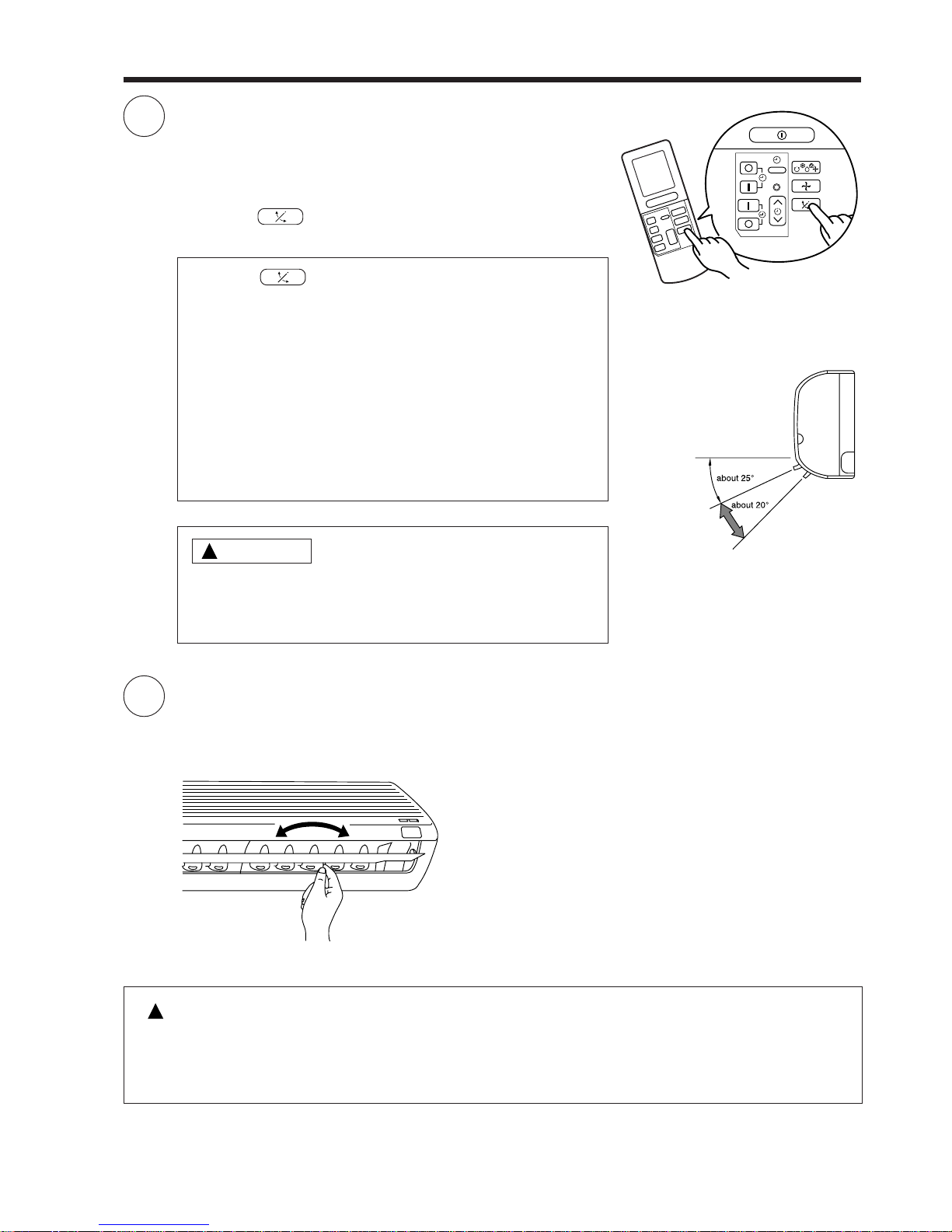 about 25°

about 20°