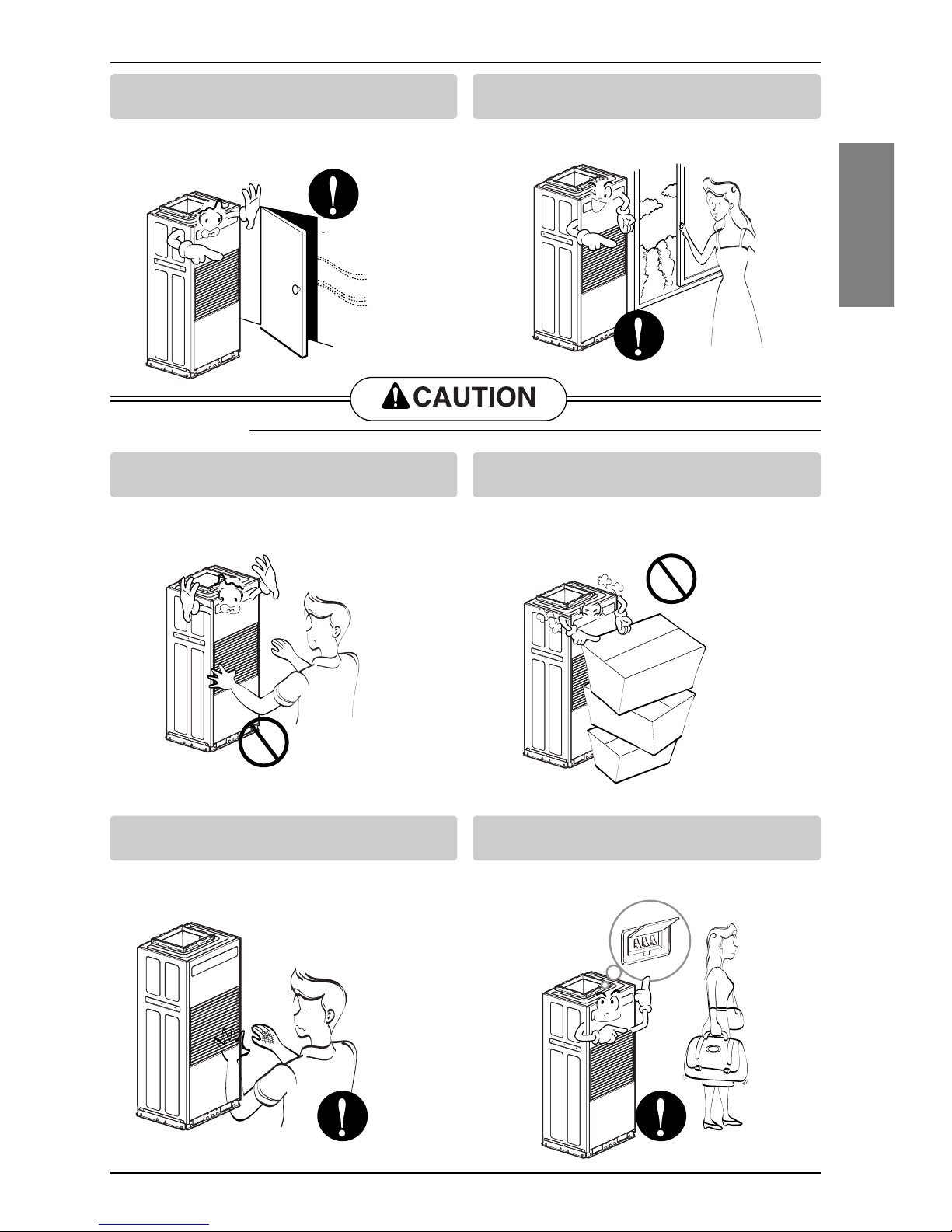 CAUTION