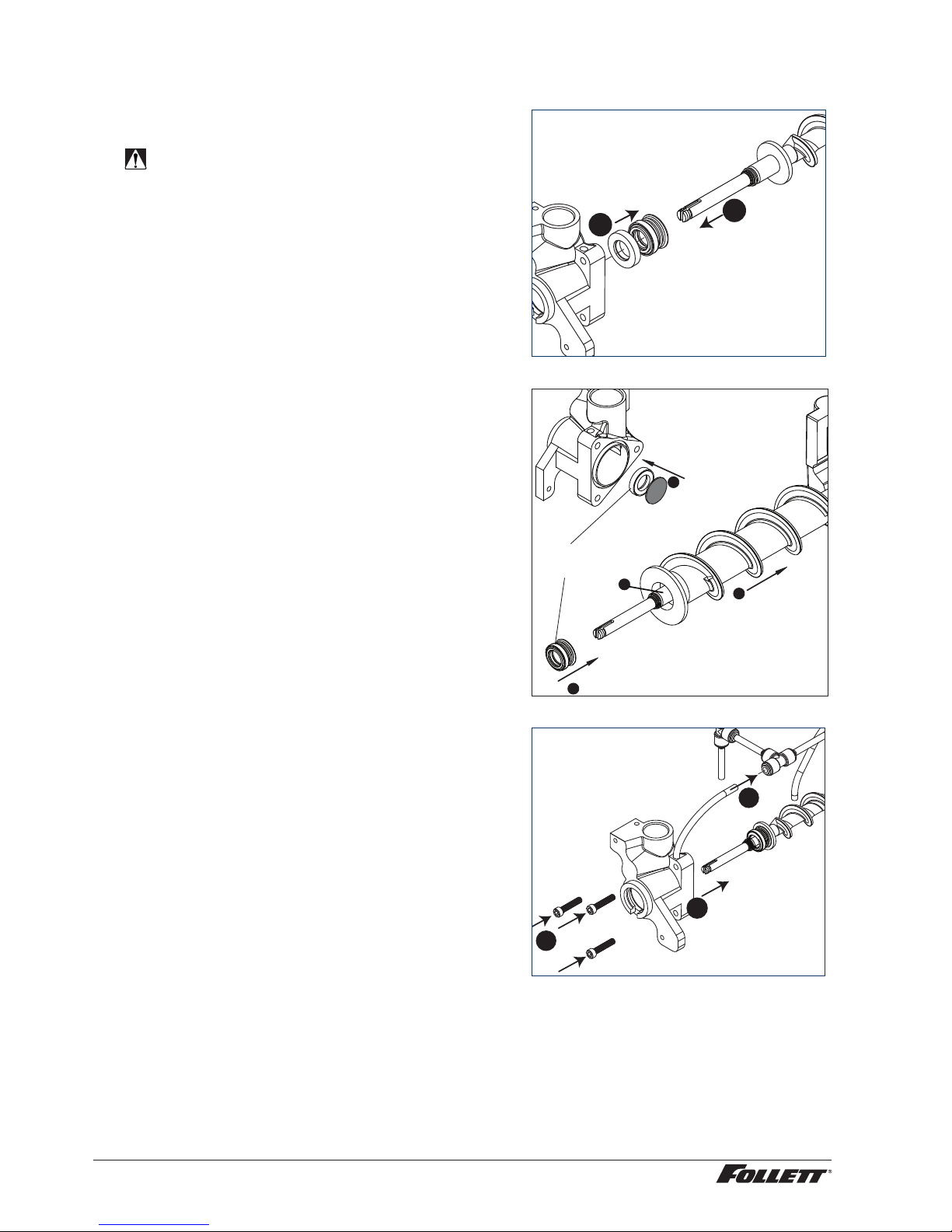 FOLLETT®