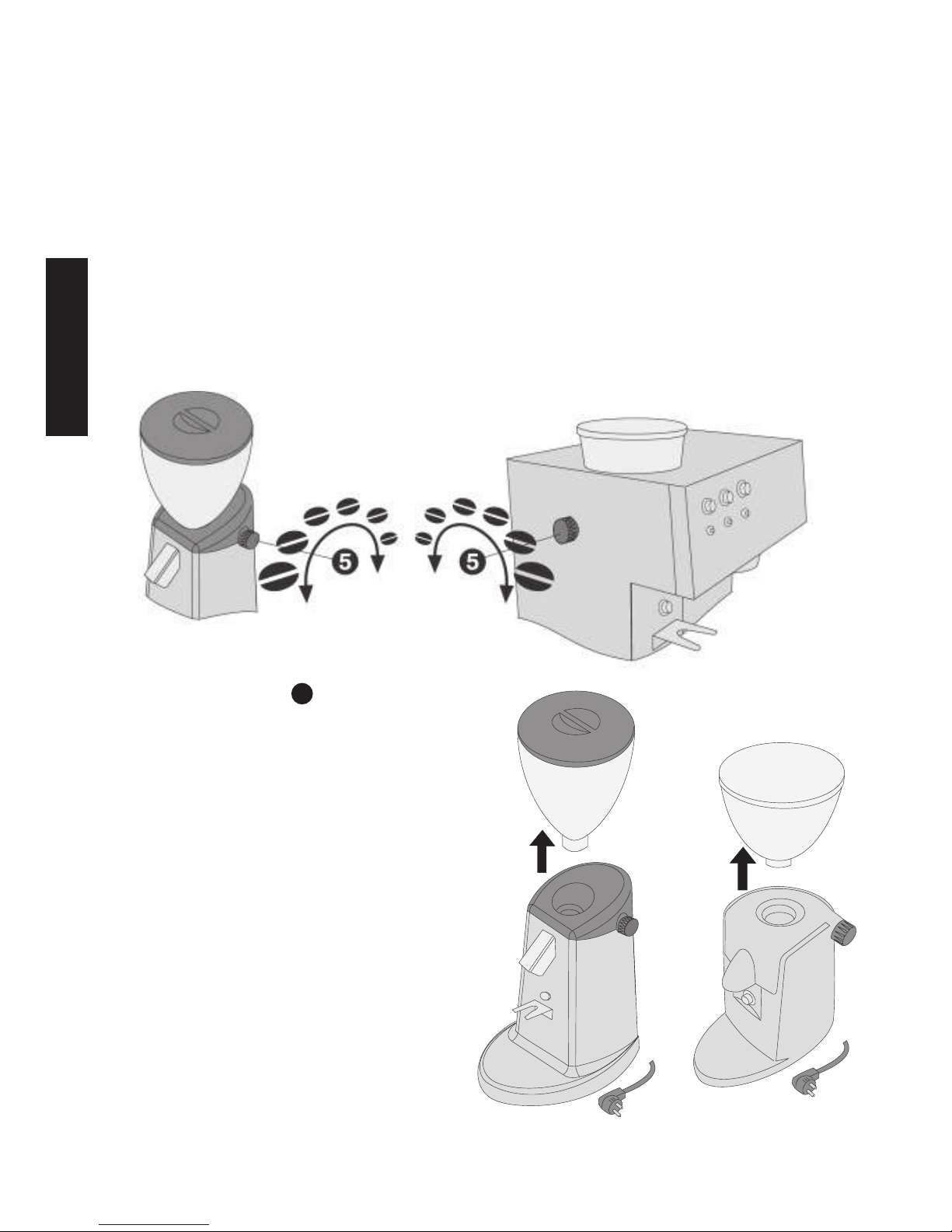 5

5