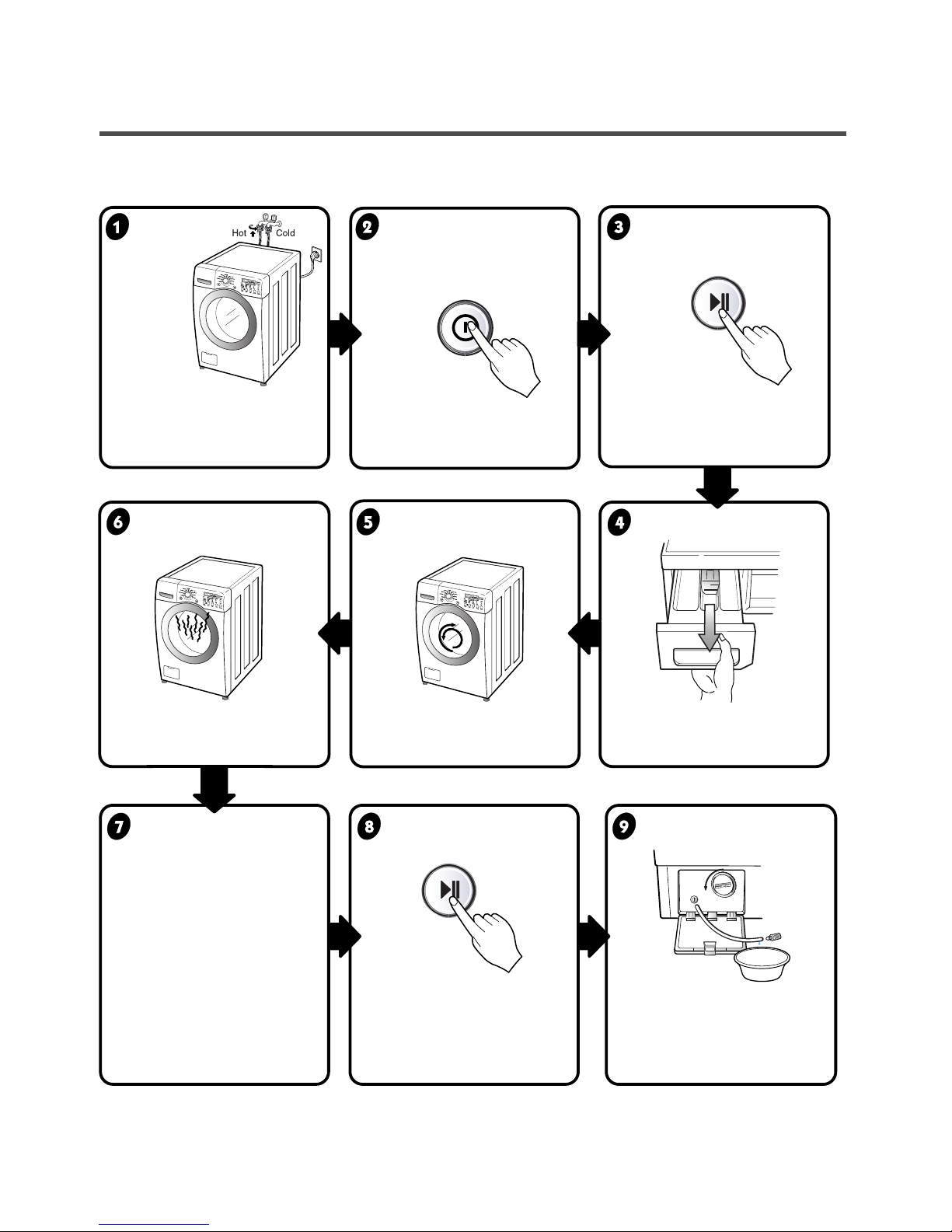 1
Hot
Cold

2

3

6

5

4

7

8

9