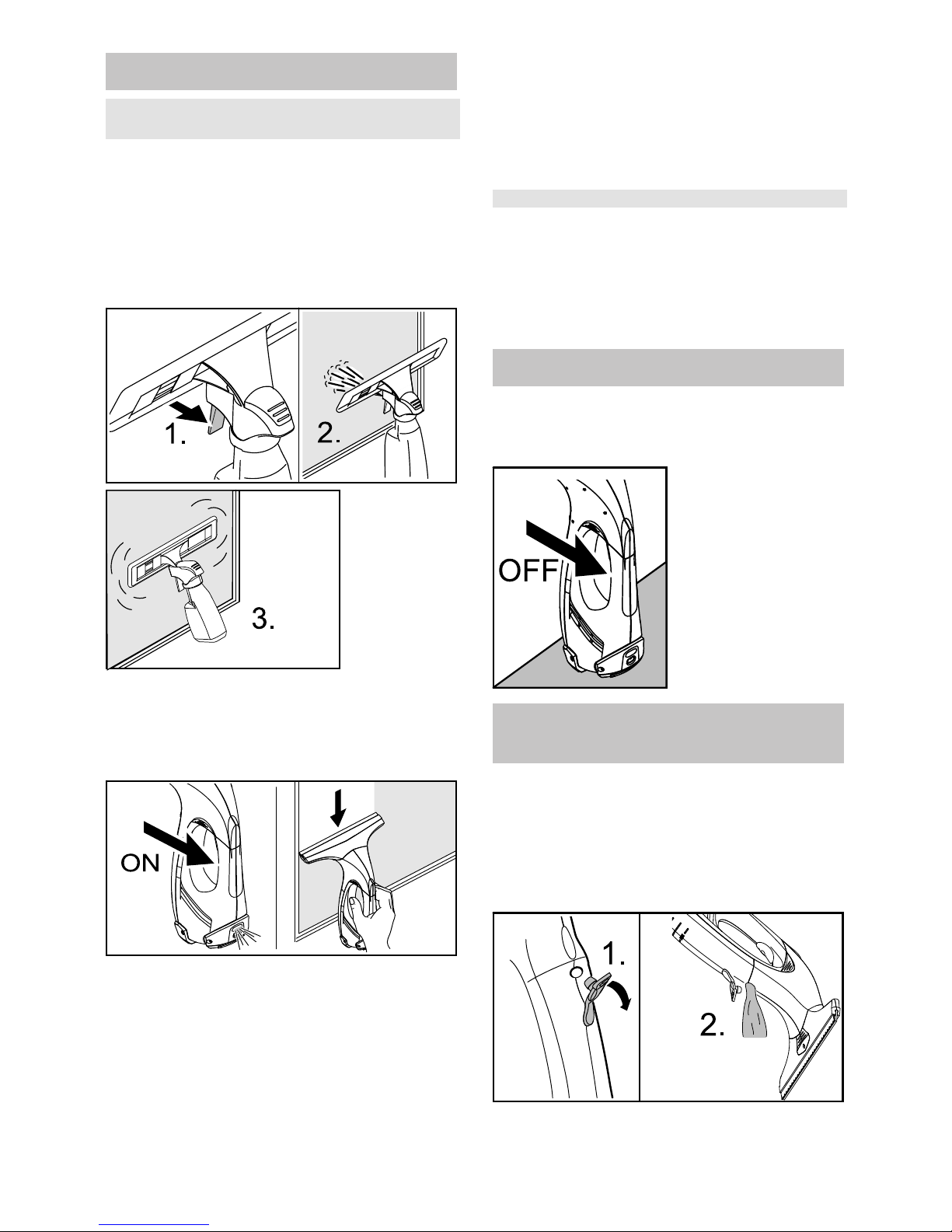 1.

2.

3.

ON

OFF

1.

2.