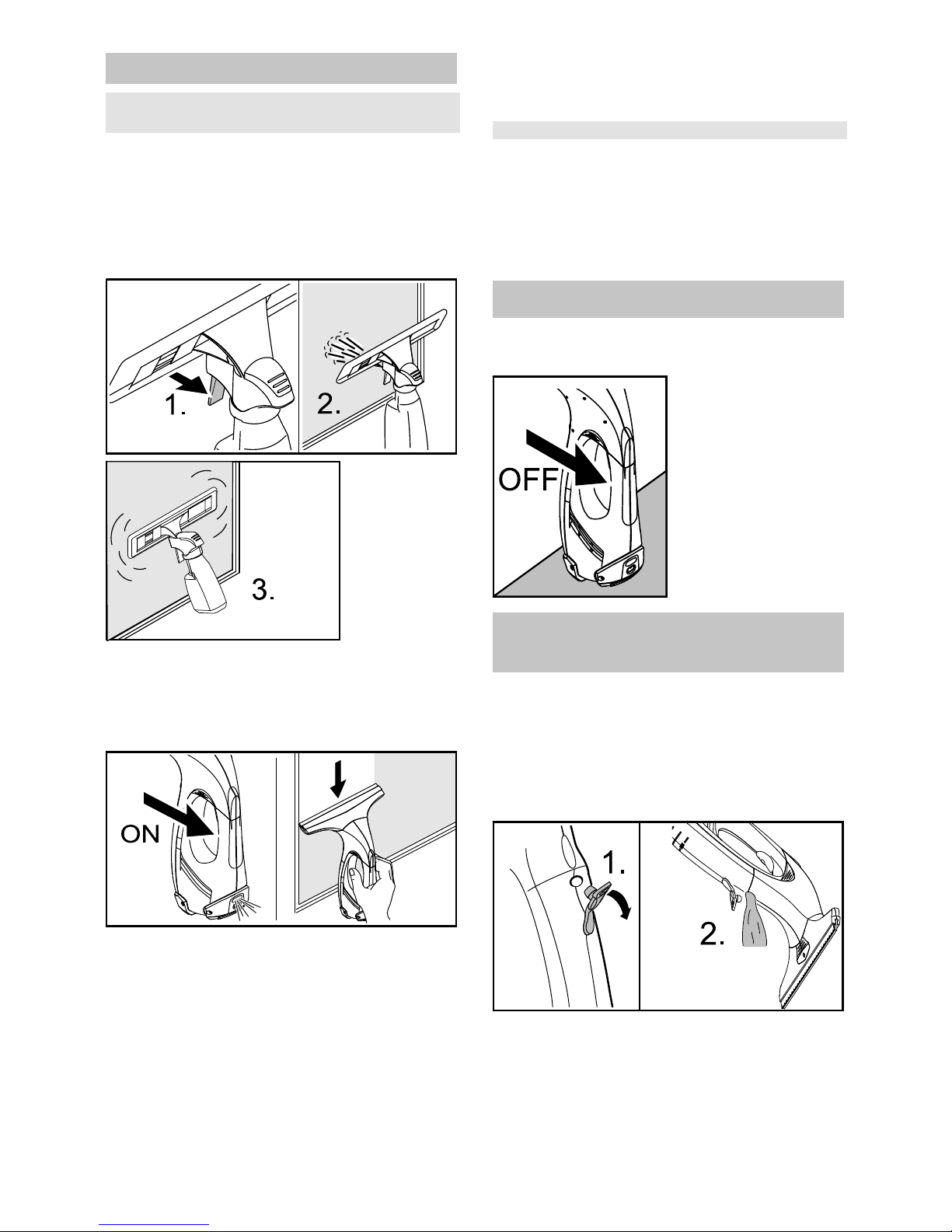 1.

2.

3.

ON

OFF

1.

2.