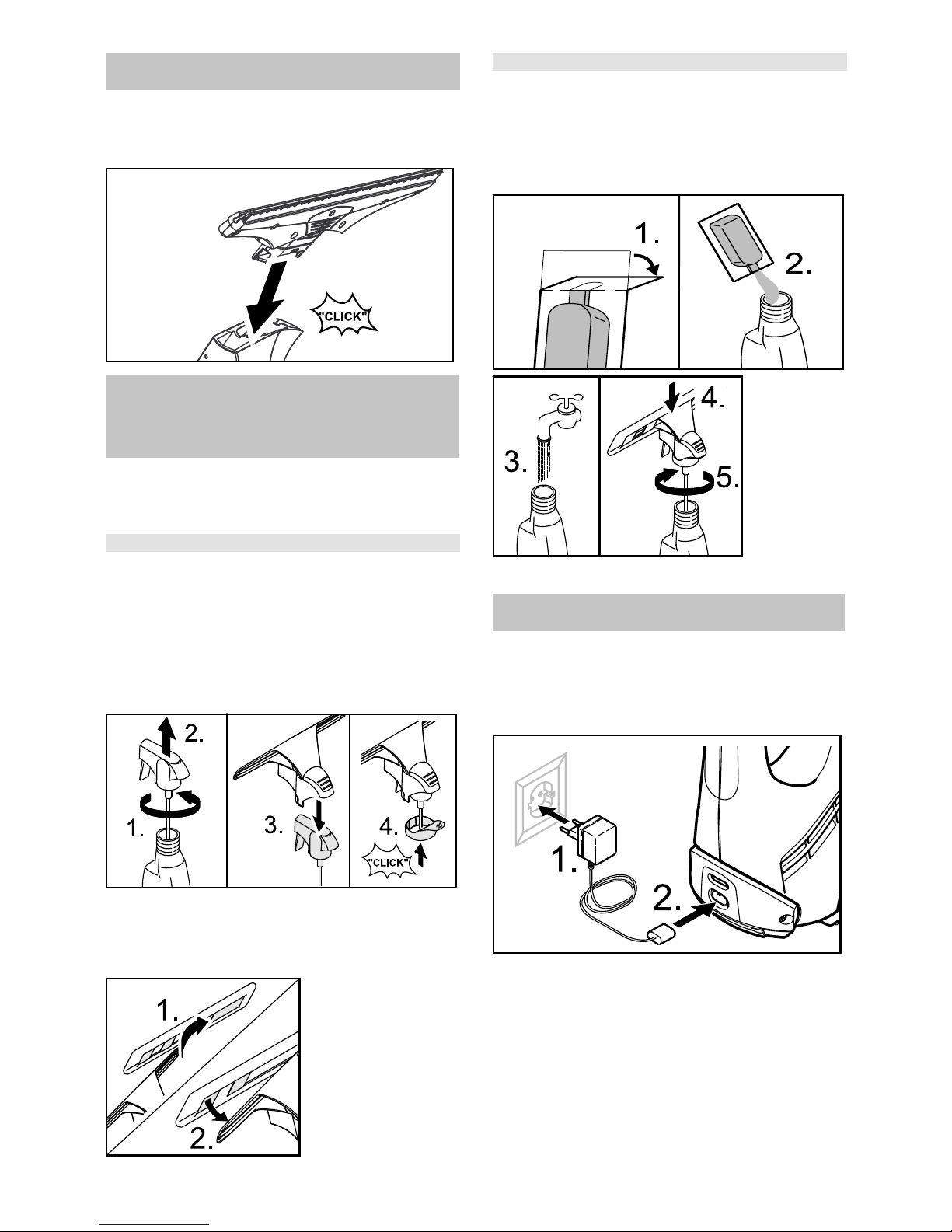 "CLICK"

1.

2.

3.

4.

5.

2.

1.

3.

4.

"CLICK"

1.

2.

1.

2.