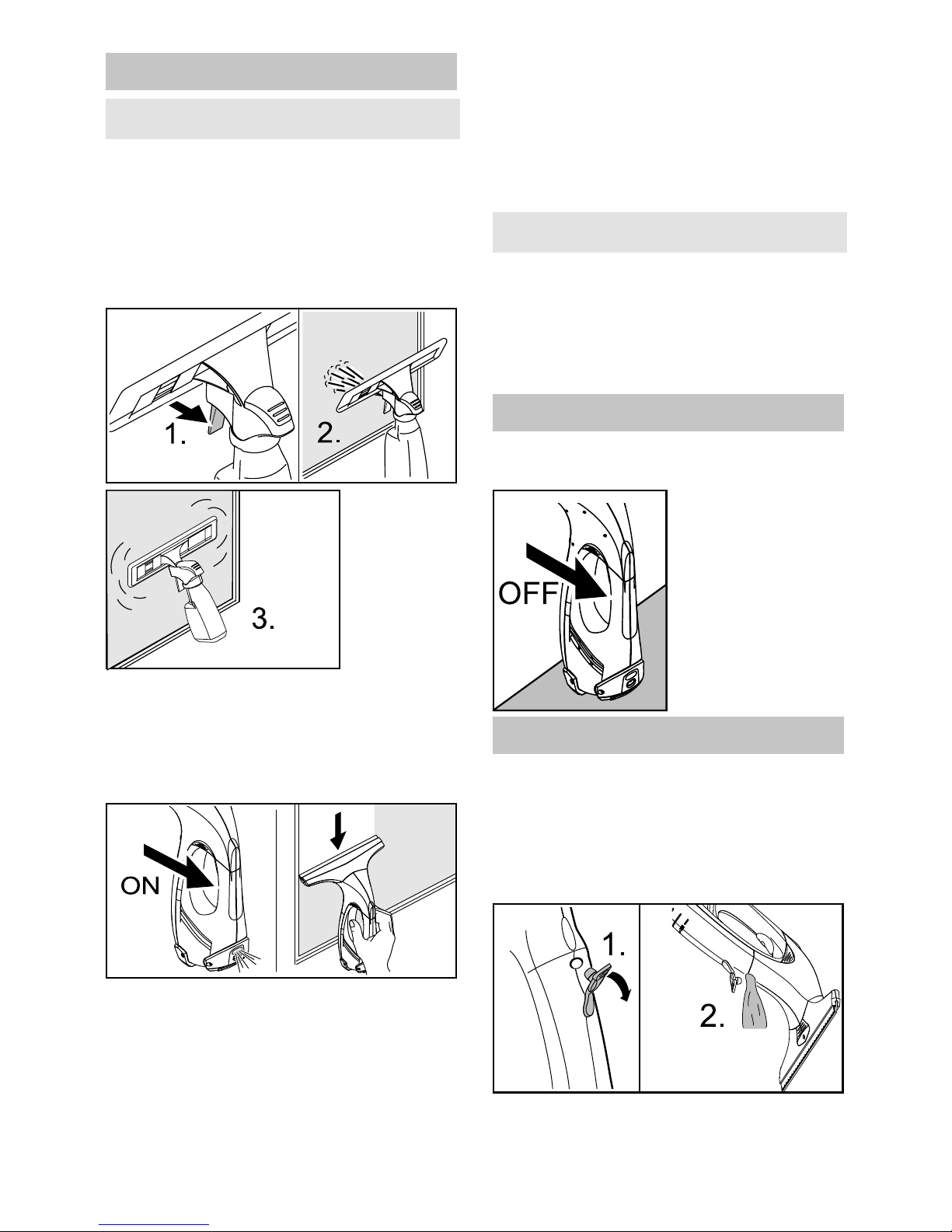 1.

2.

3.

ON

OFF

1.

2.