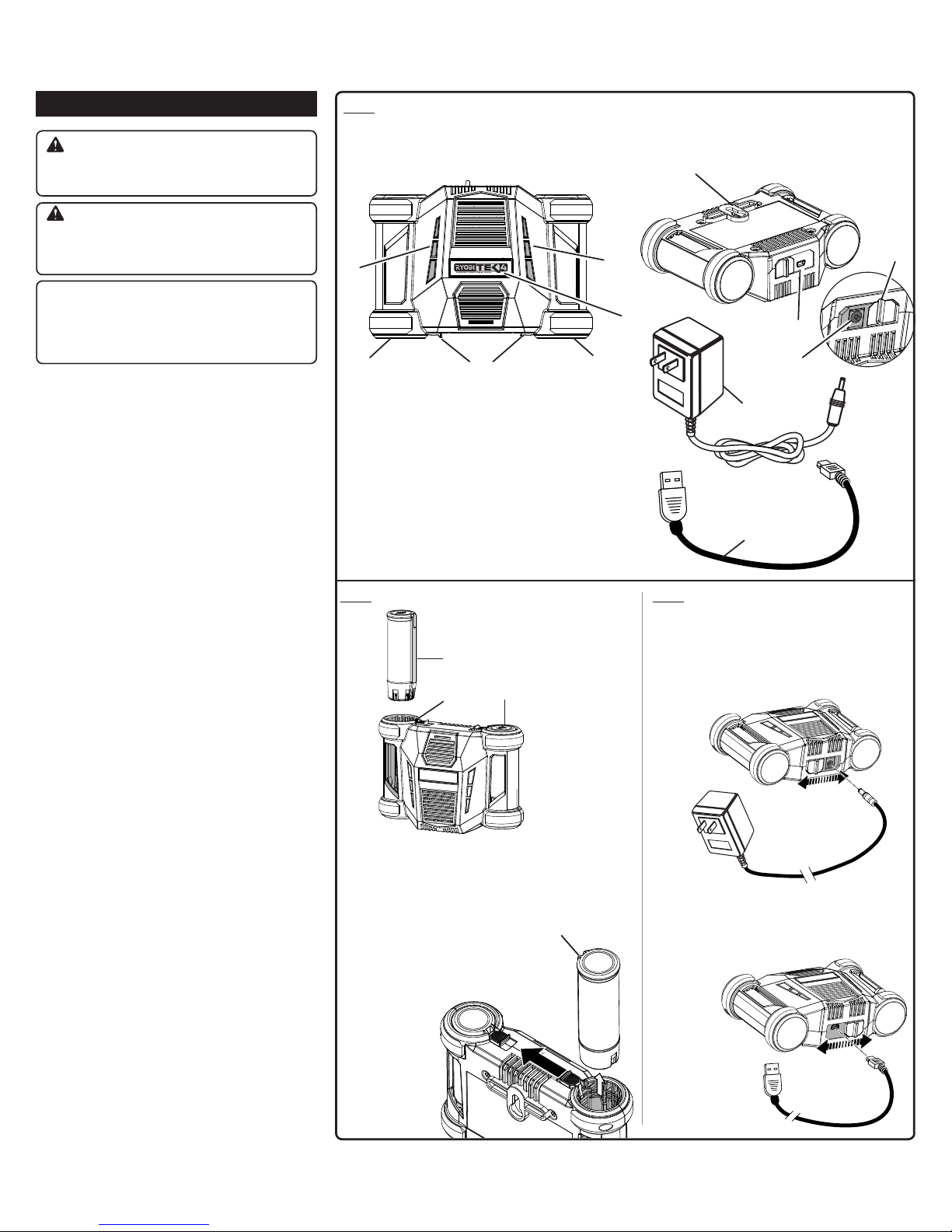 RYOBI TEK4