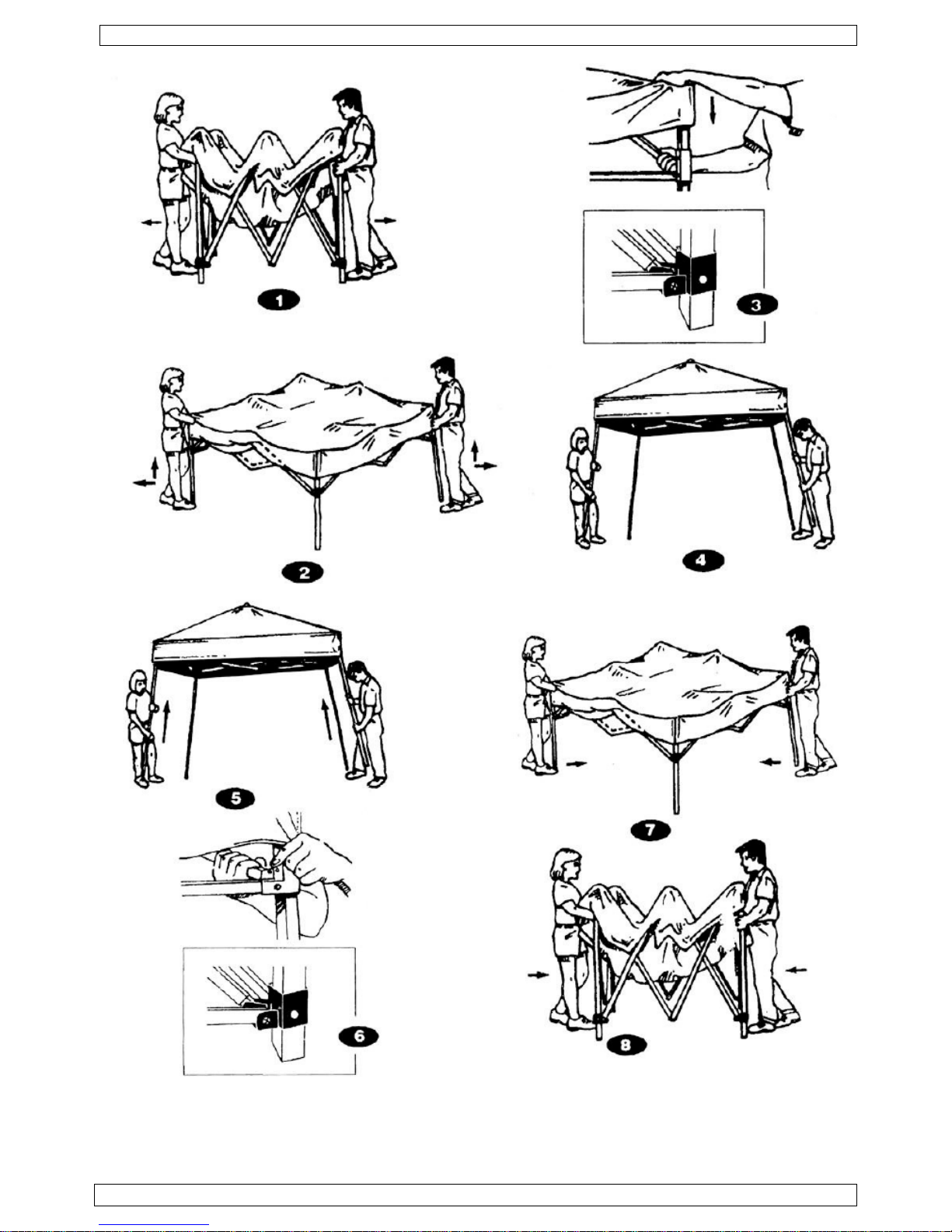 1

3

2

4

5

7

6

8