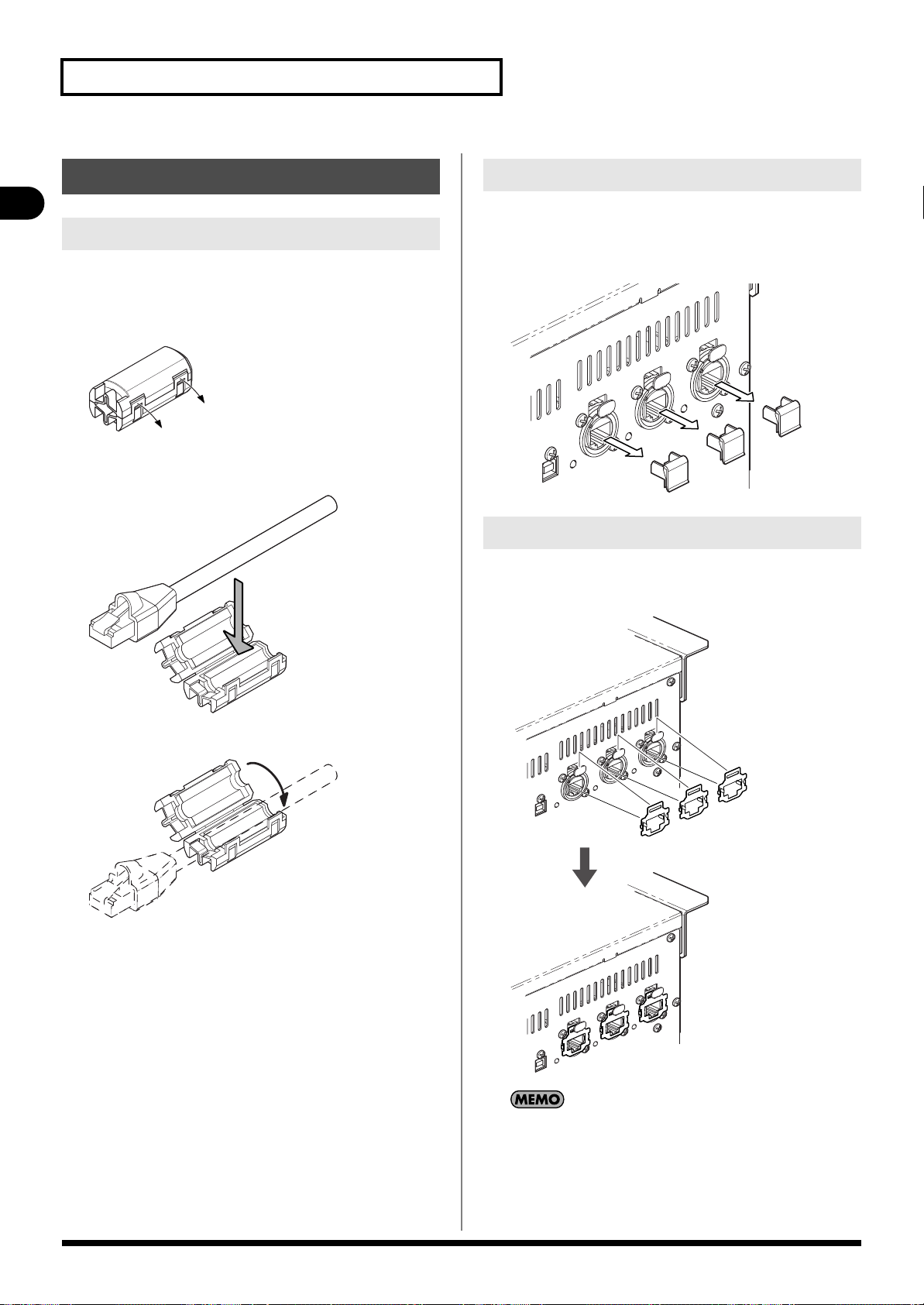 MEMO