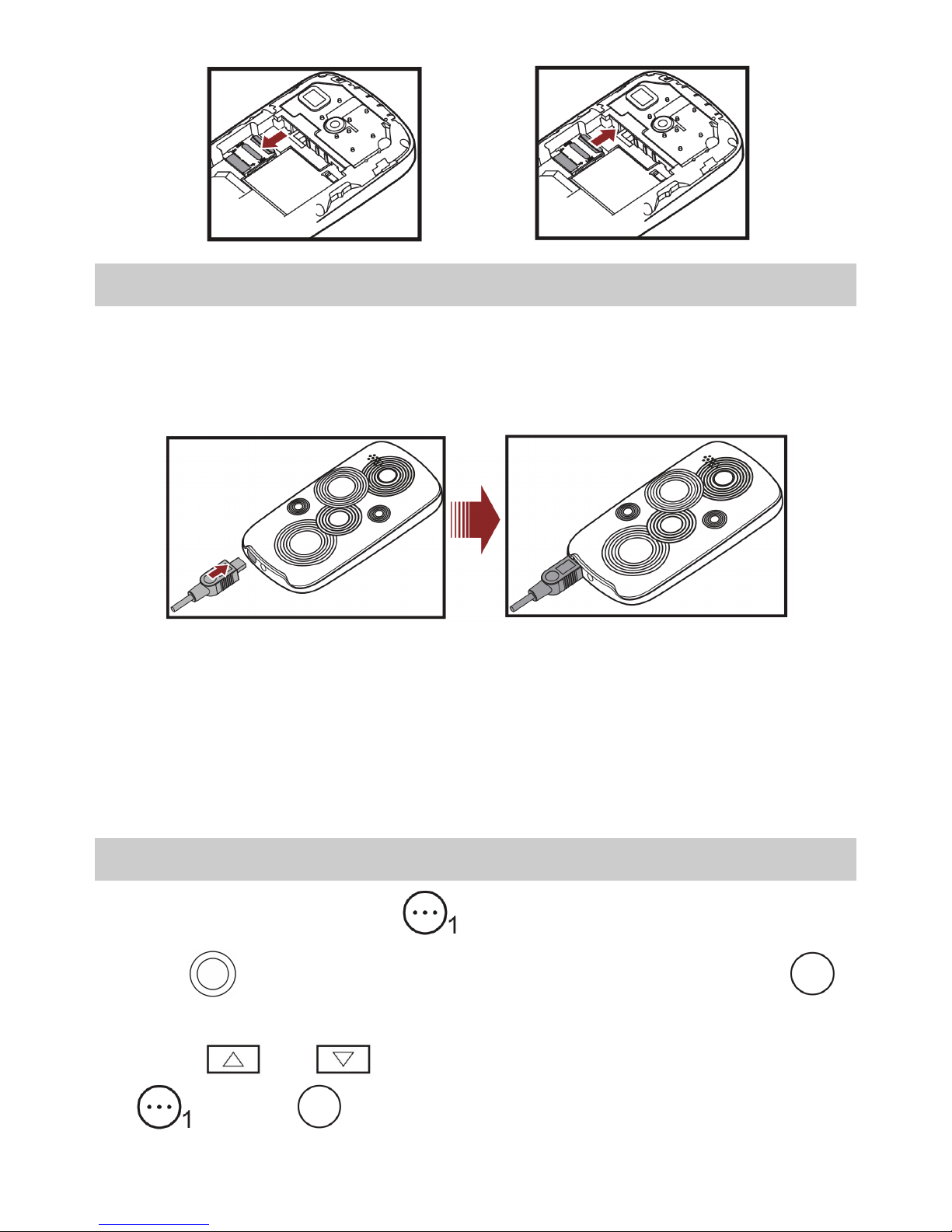 1
1