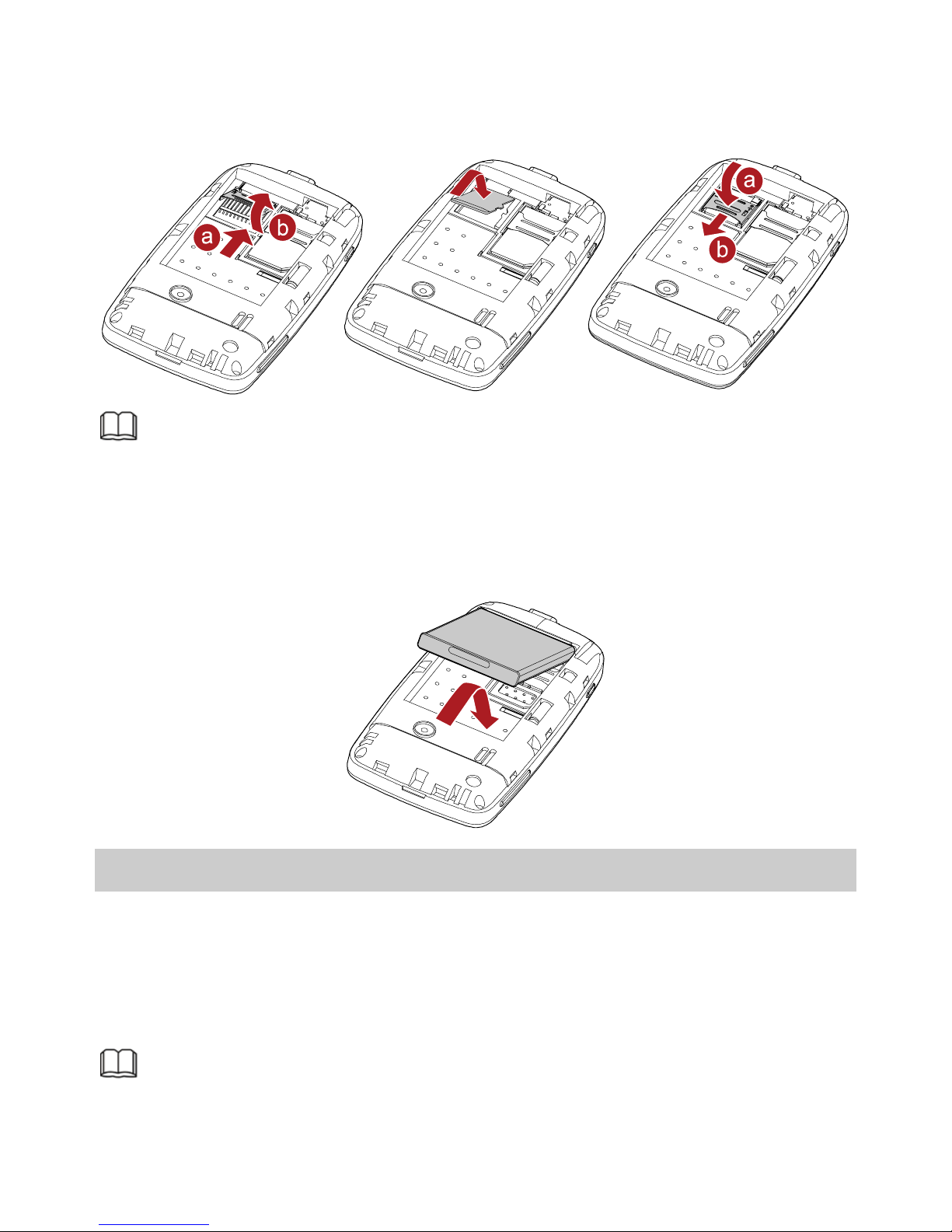 a
b
a
b