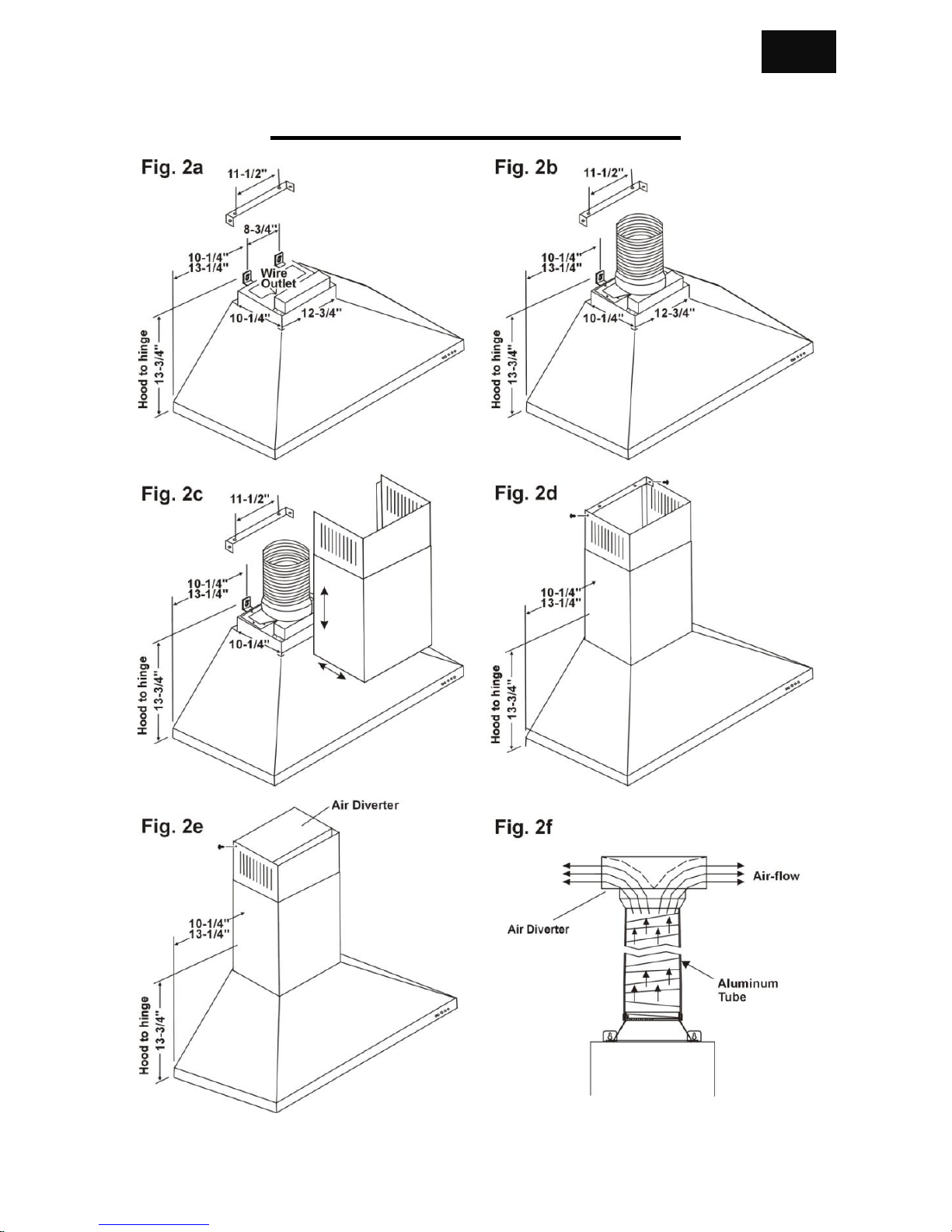 Fig. 2a

11-1/2"
8-3/4"
10-1/4"
13-1/4"
Wire Outlet
10-1/4"
12-3/4"
Hood to hinge
13-3/4"

Fig. 2b

11-1/2"
10-1/4"
13-1/4"
10-1/4"
12-3/4"
Hood to hinge
13-3/4"

Fig. 2c

11-1/2"
10-1/4"
13-1/4"
10-1/4"
Hood to hinge
13-3/4"

Fig. 2d

10-1/4"
13-1/4"
Hood to hinge
13-3/4"

Fig. 2e

Air Diverter
10-1/4"
13-1/4"
Hood to hinge
13-3/4"

Fig. 2f

Air-flow
Air Diverter
Aluminum Tube