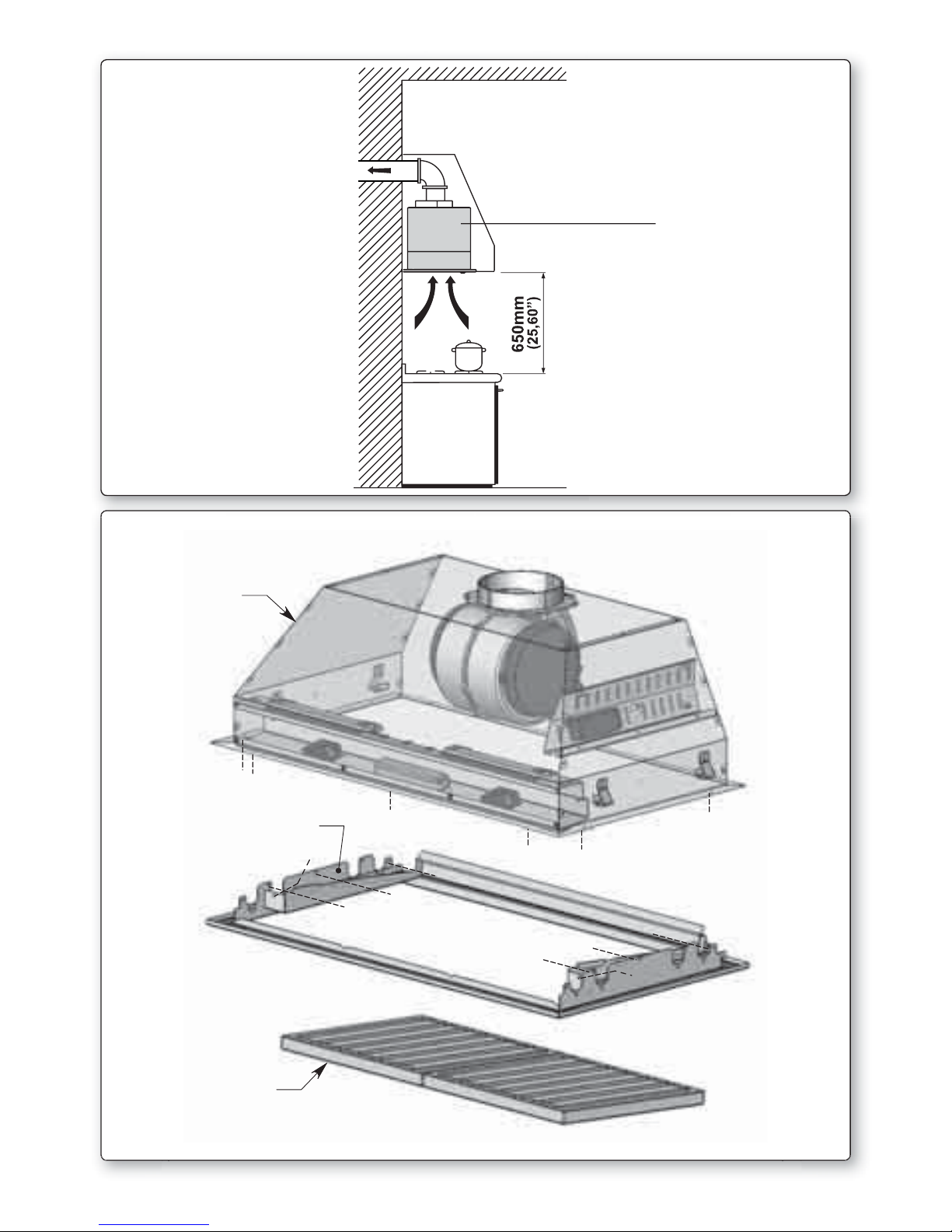 650mm
(25,60")