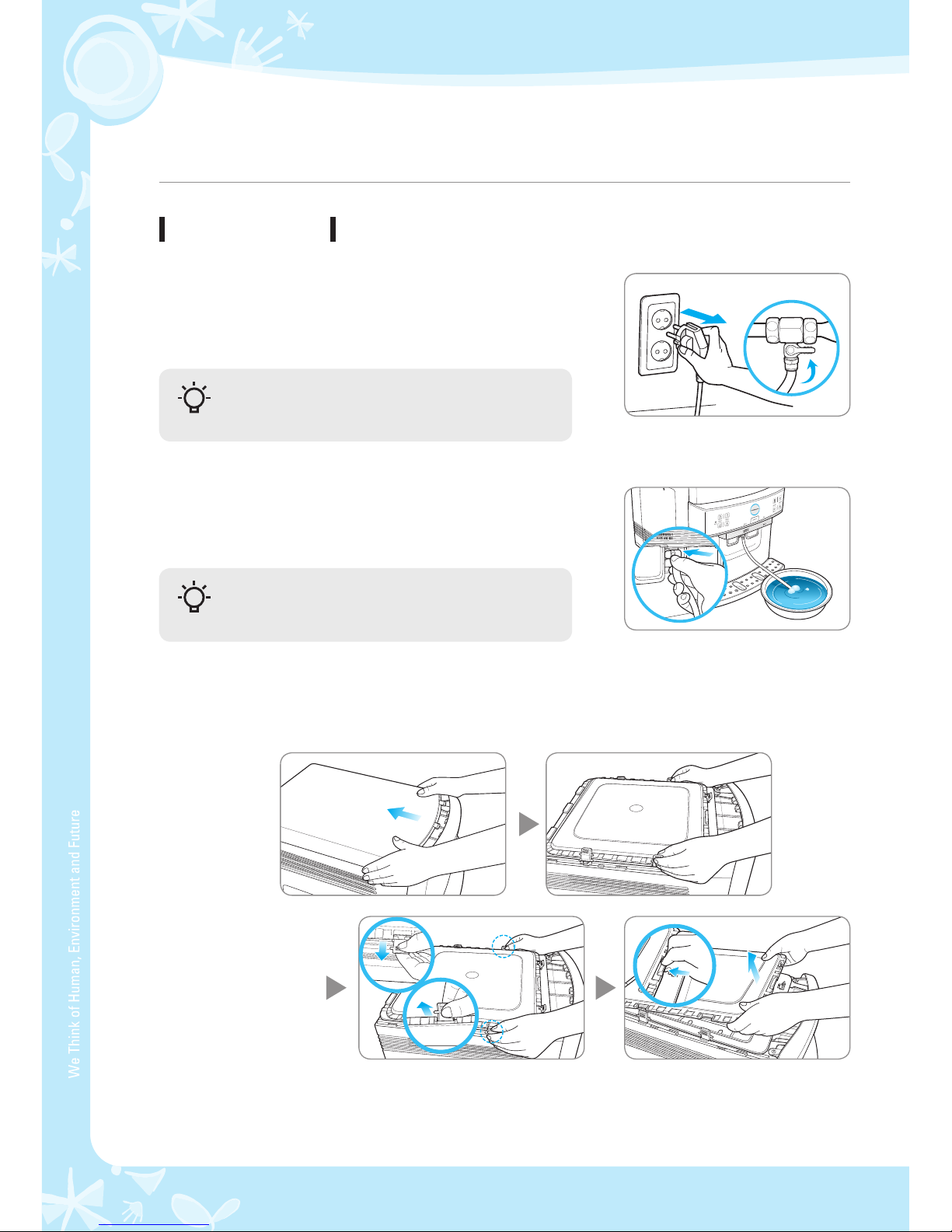 We Think of Human, Environment and Future