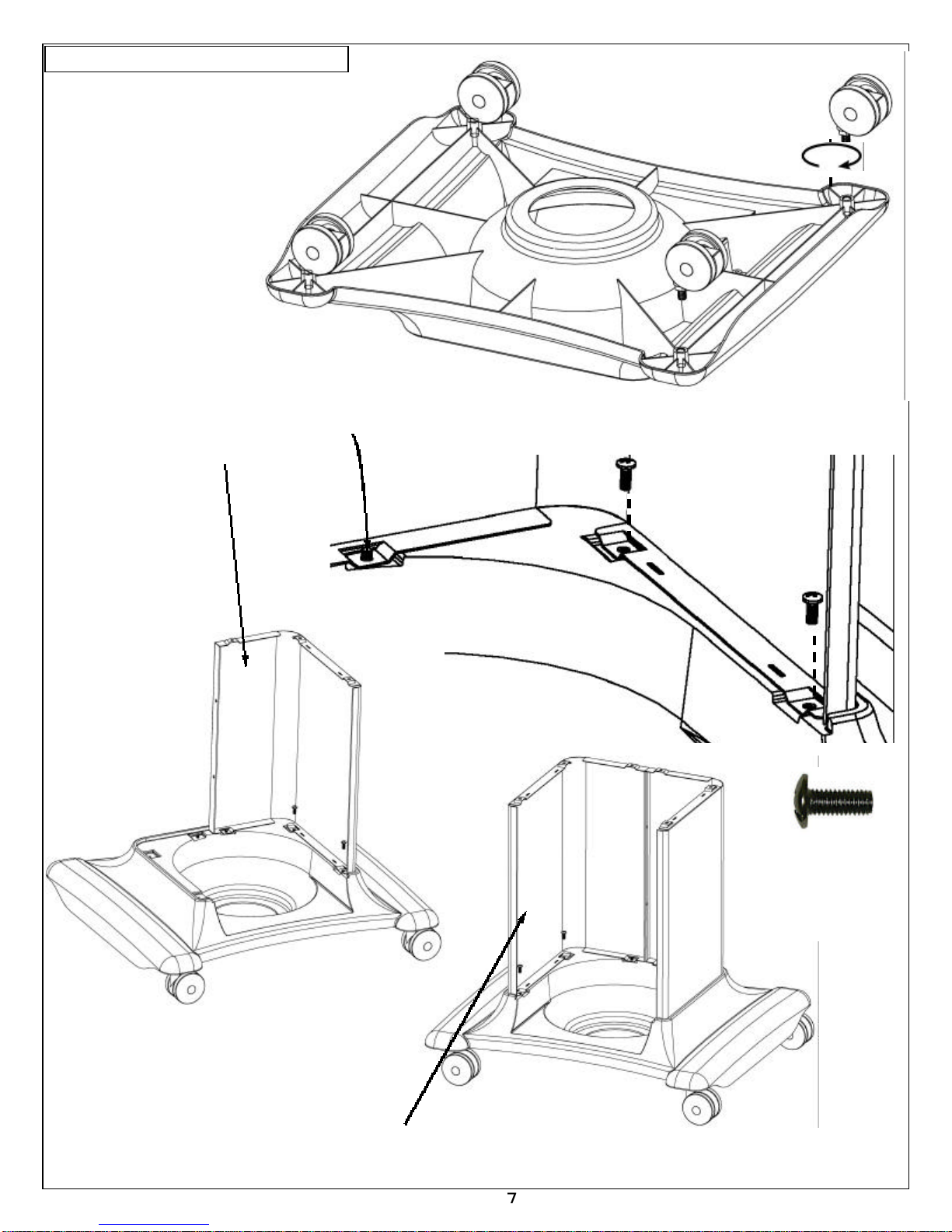 7