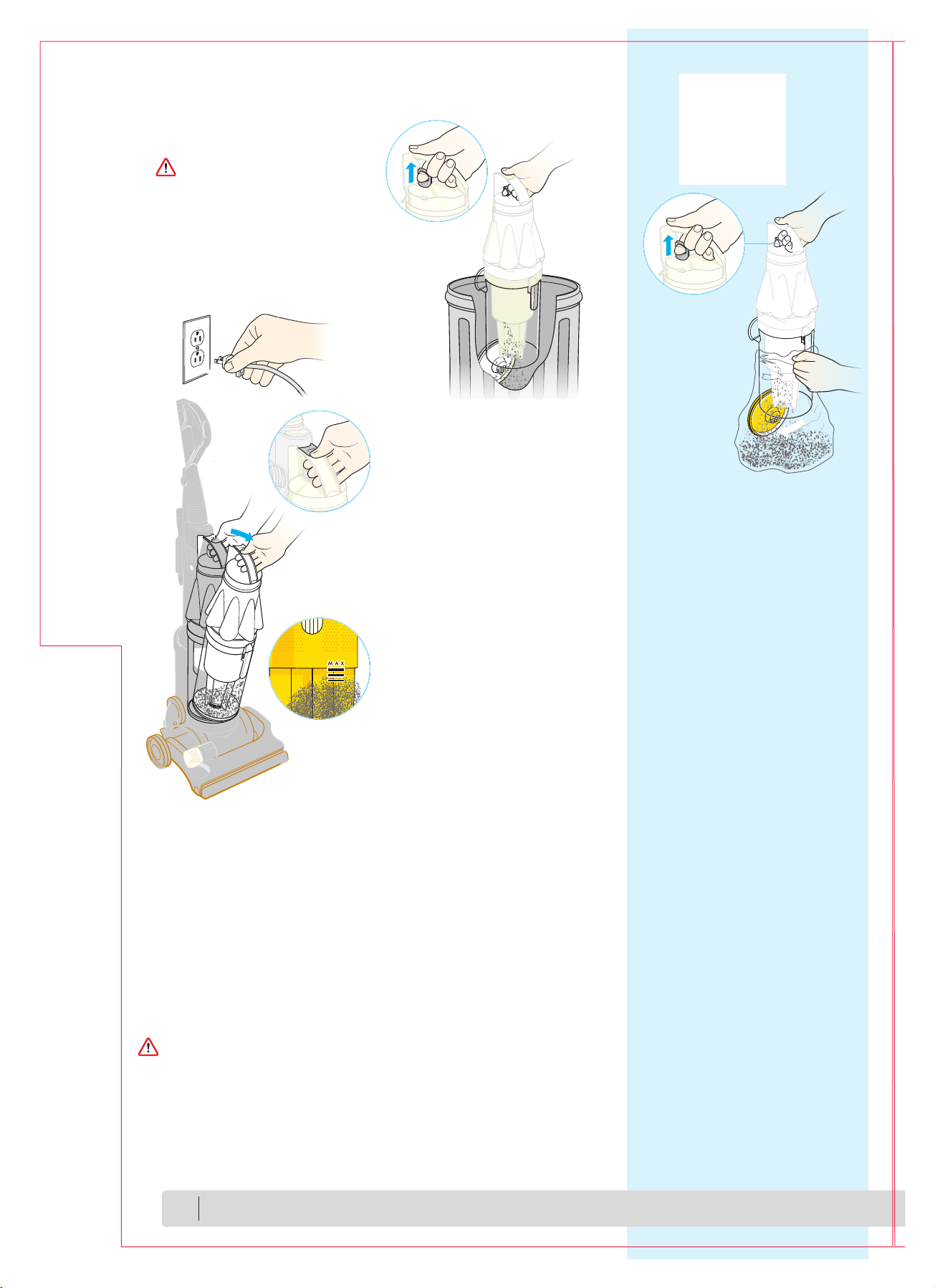 MAX