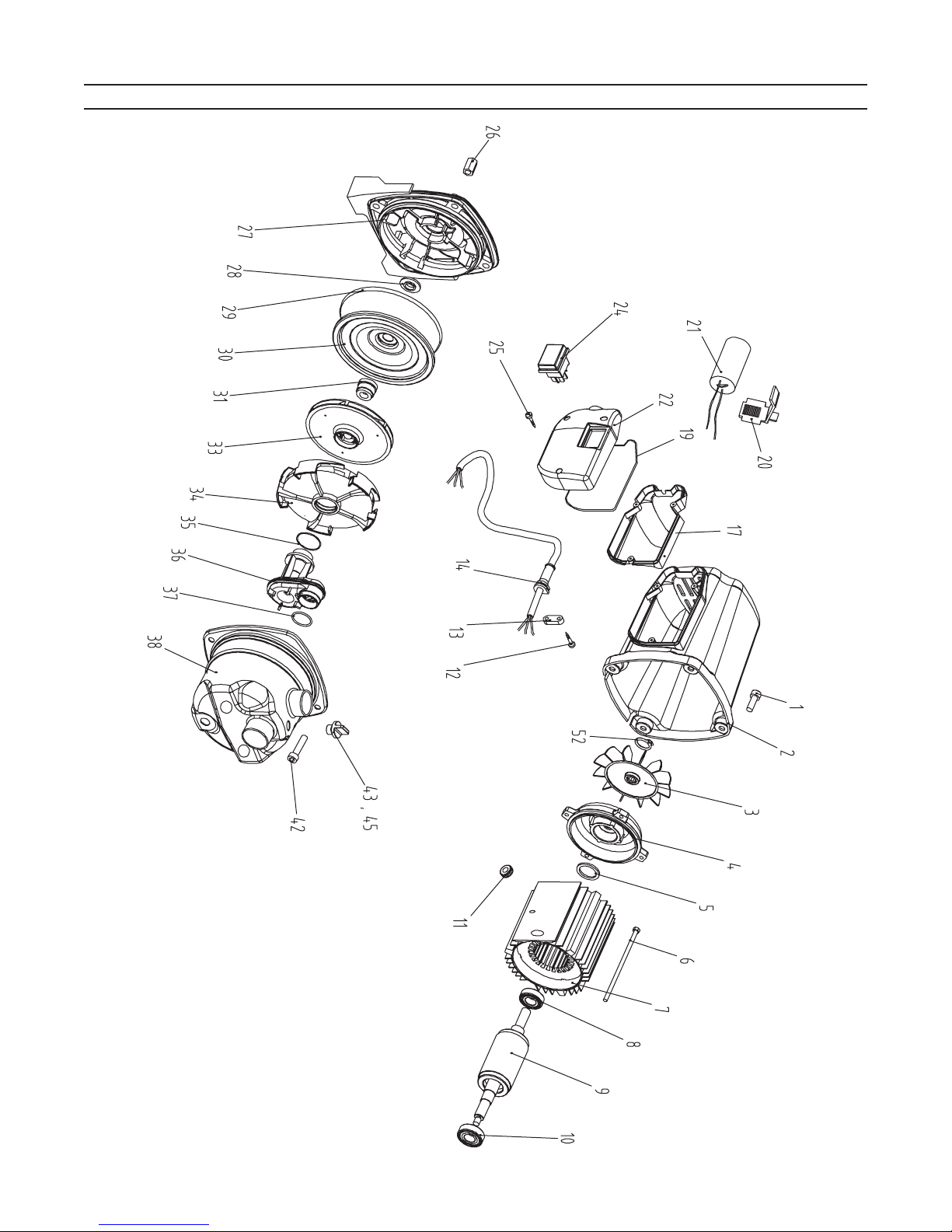 26
27
28
29
30
31
33
34
35
36
37
38
42
43, 45
24
25
21
22
19
20
17
14
13
12
1
2
52
3
4
5
11
6
7
8
9
10