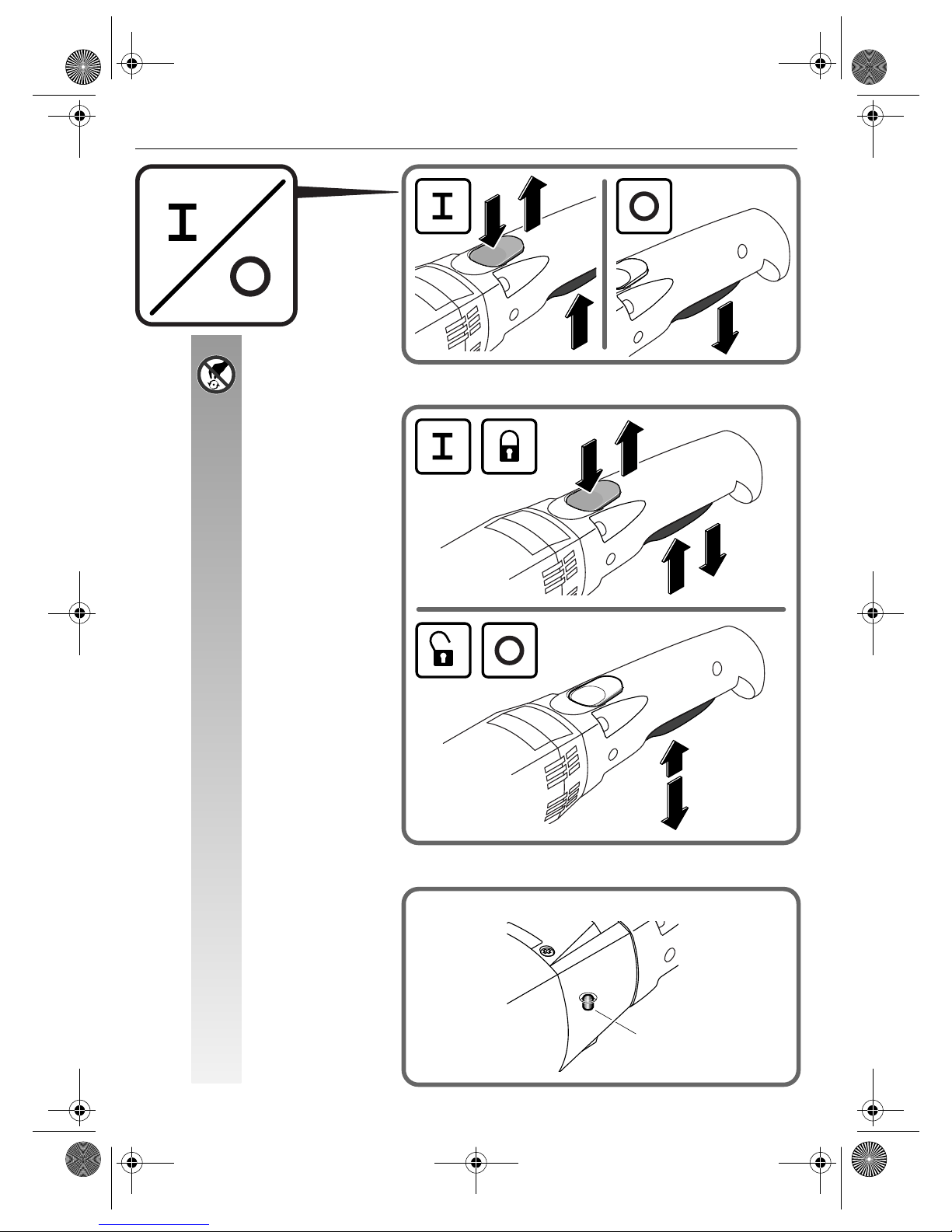 I
O
I
O
I
O