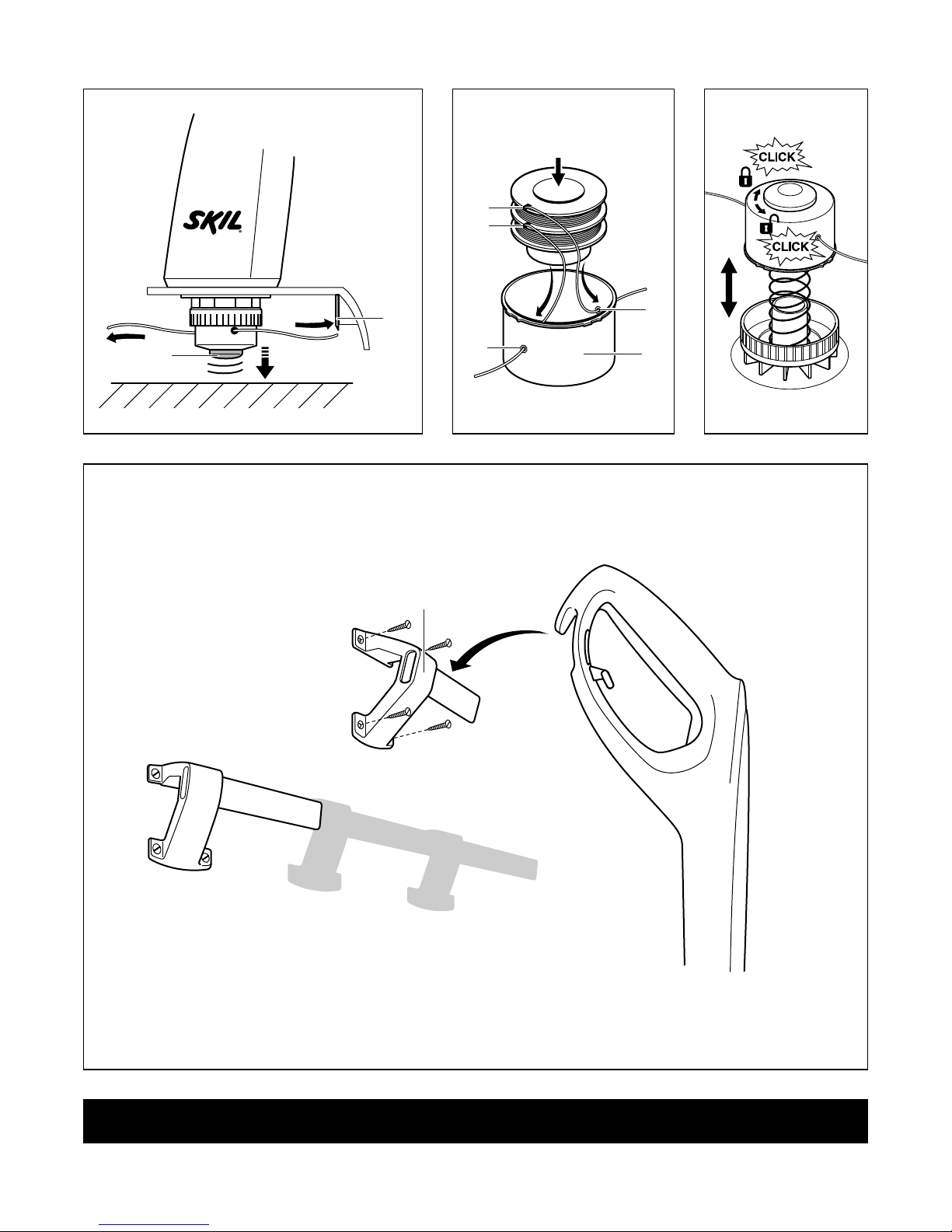 SKIL

CLICK

CLICK