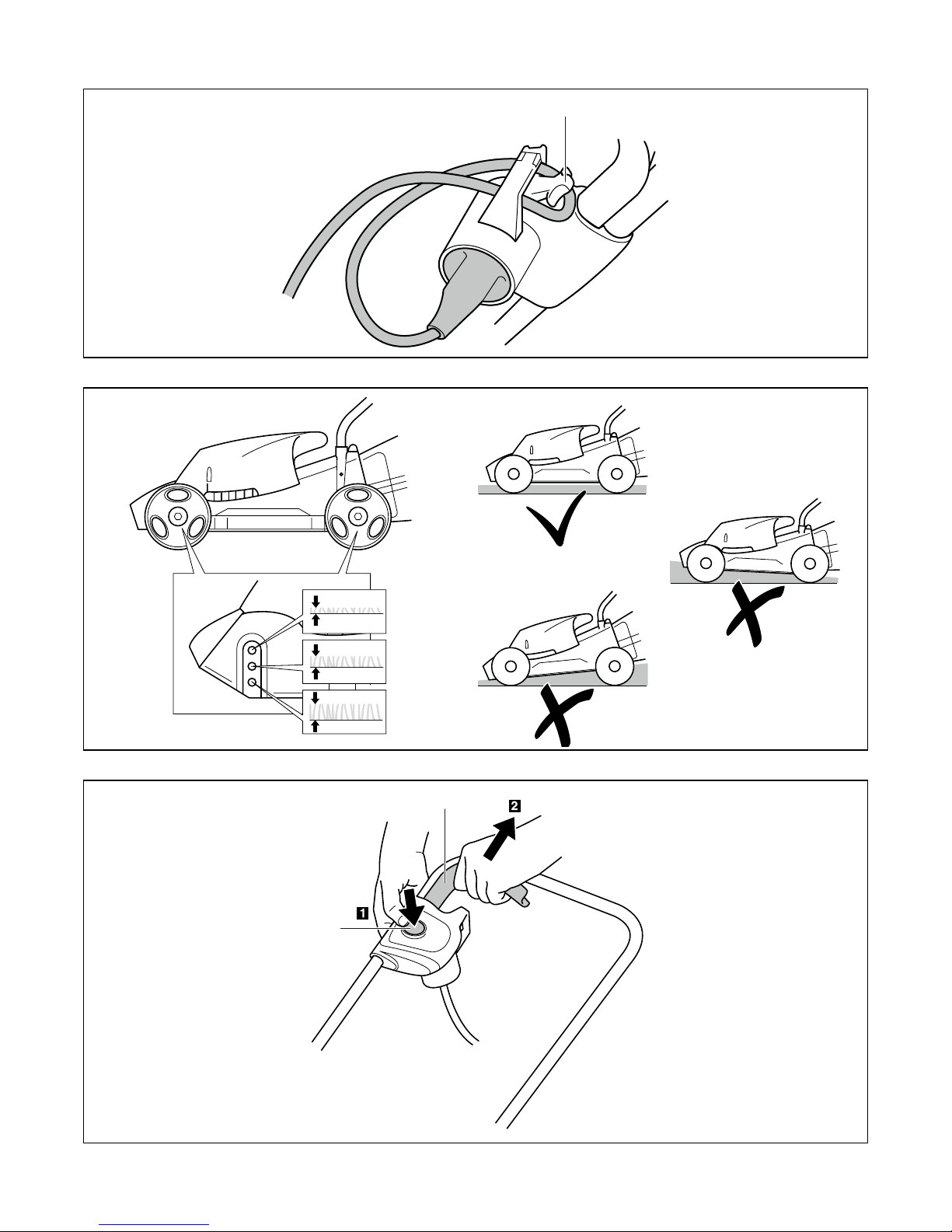 2

1