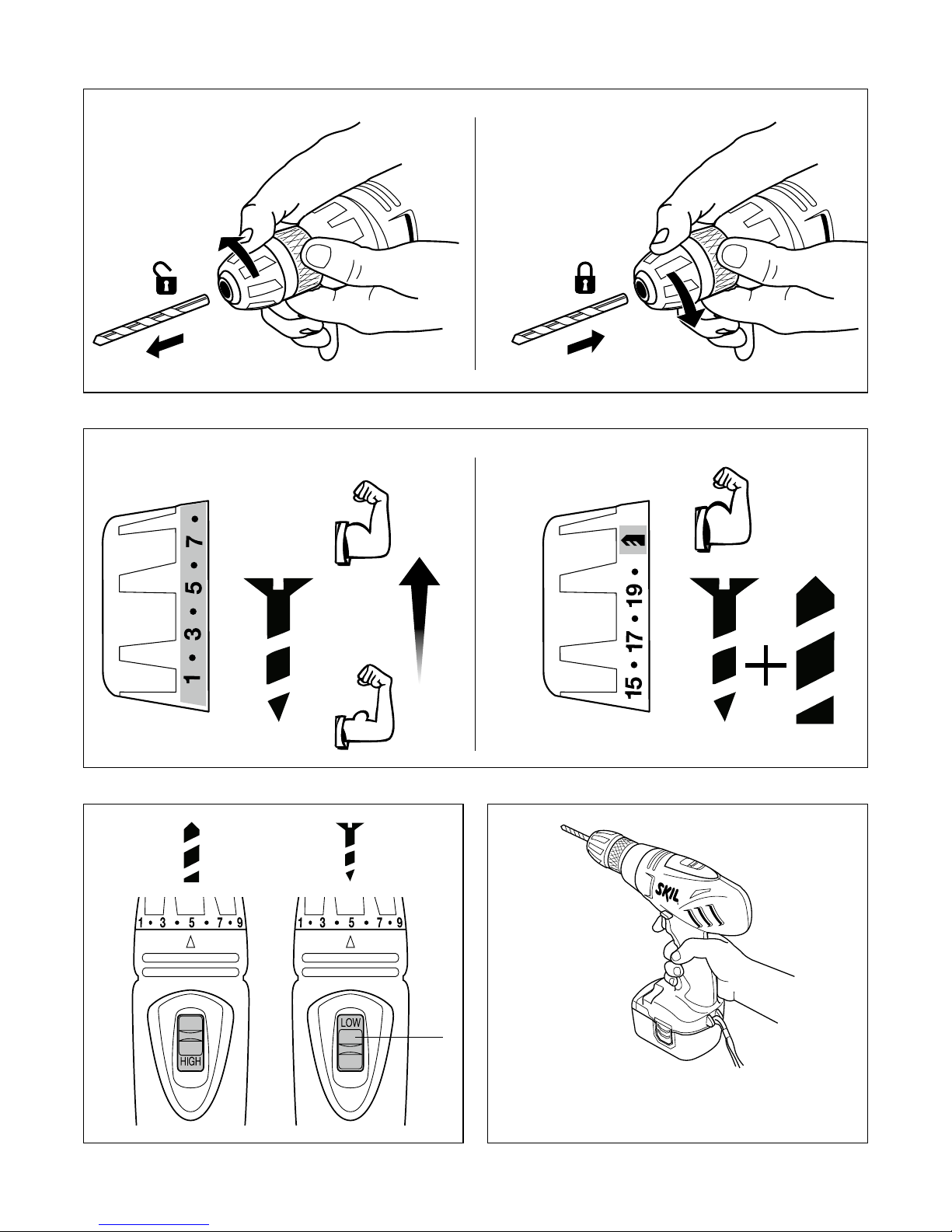 1 • 3 • 5 • 7 •

15 • 17 • 19 •

1 • 3 • 5 • 7 • 9

HIGH

1 • 3 • 5 • 7 • 9

LOW

SKIL