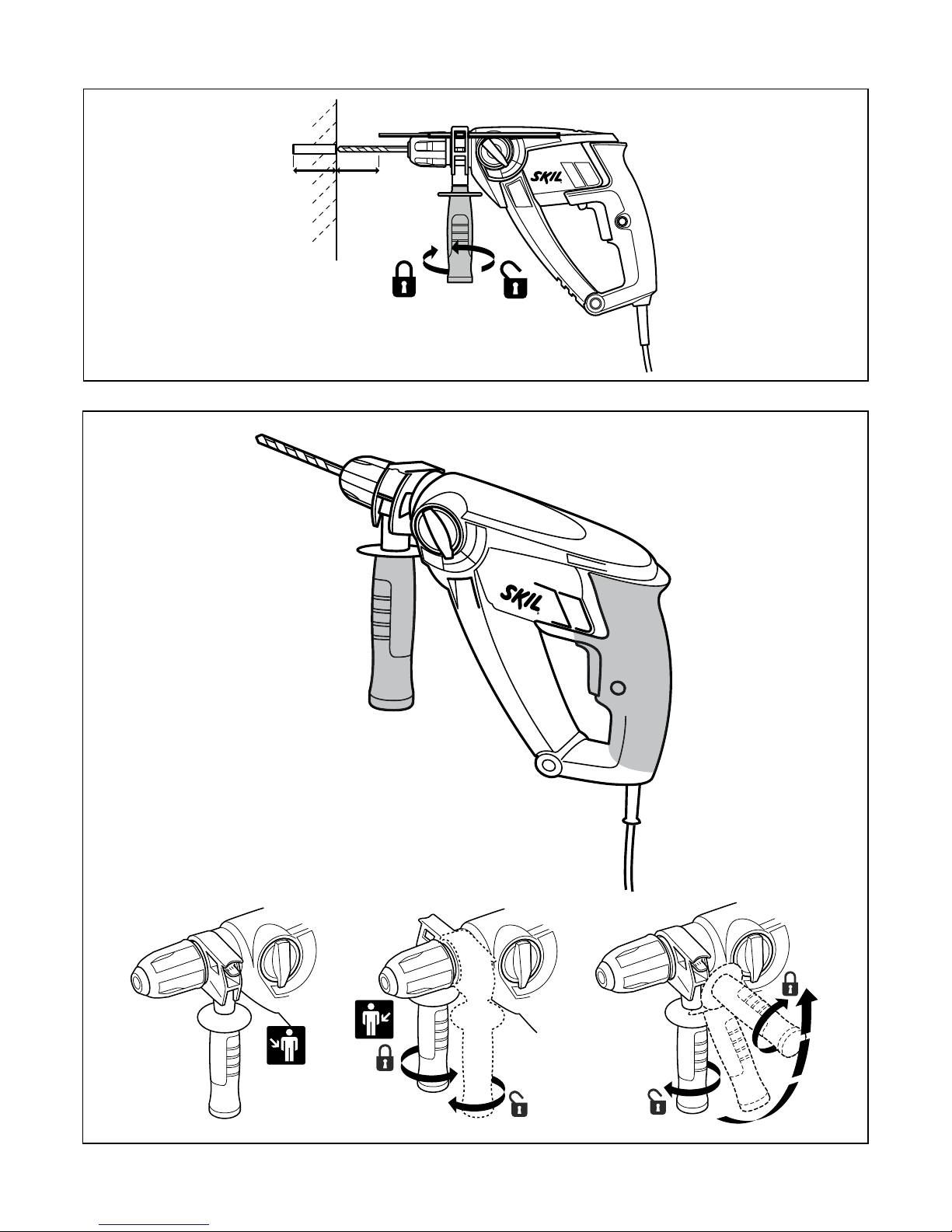 SKIL

SKIL