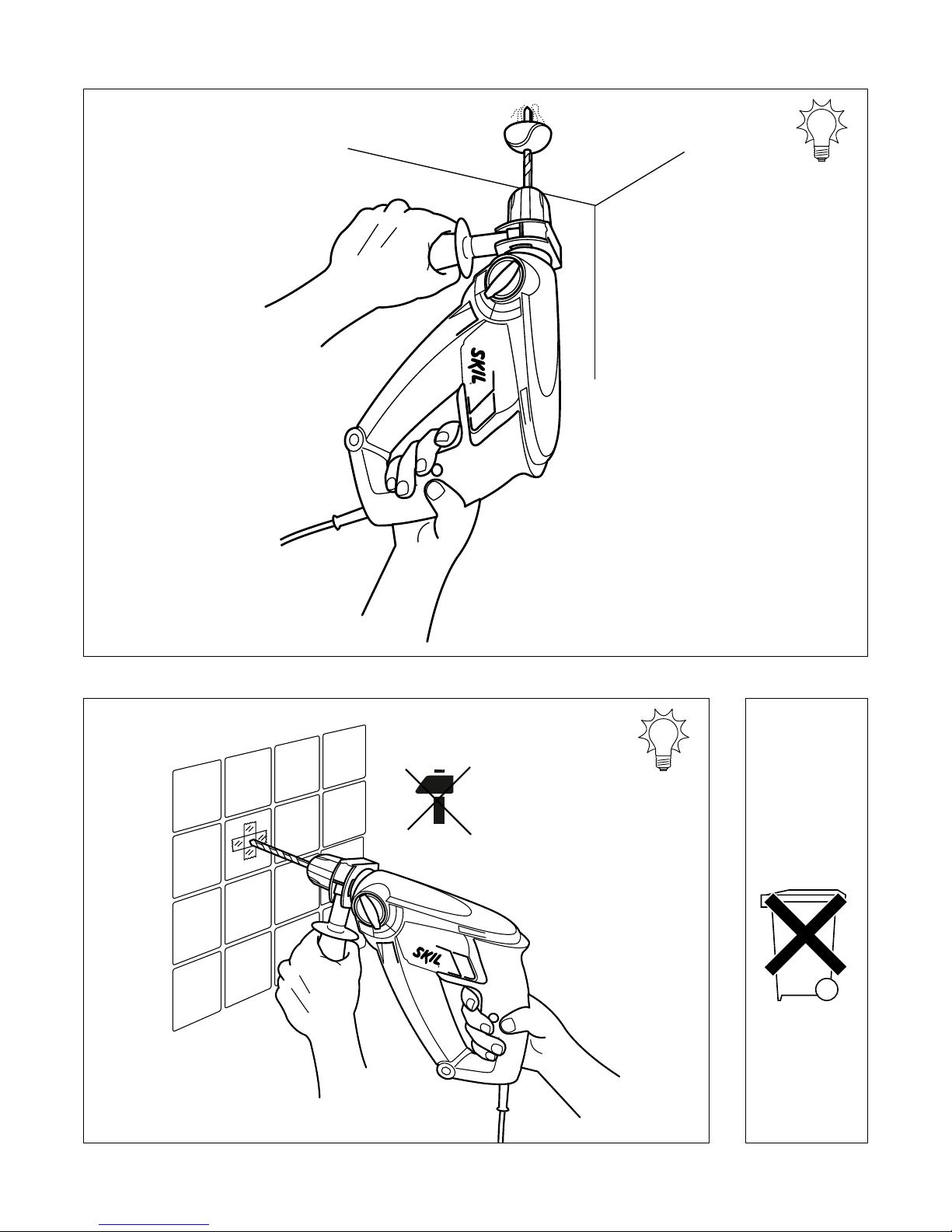 SKIL

SKIL