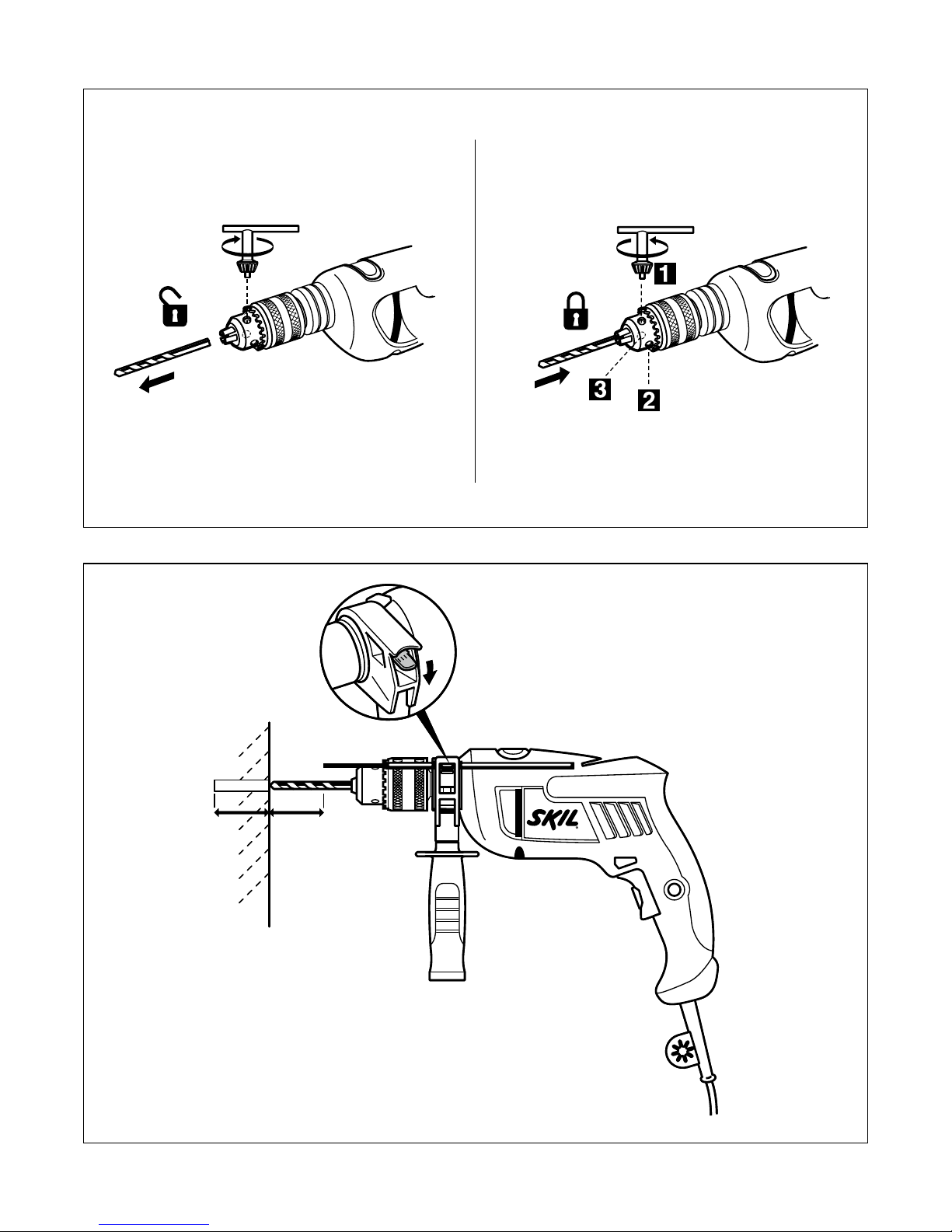 1

3

2

SKIL