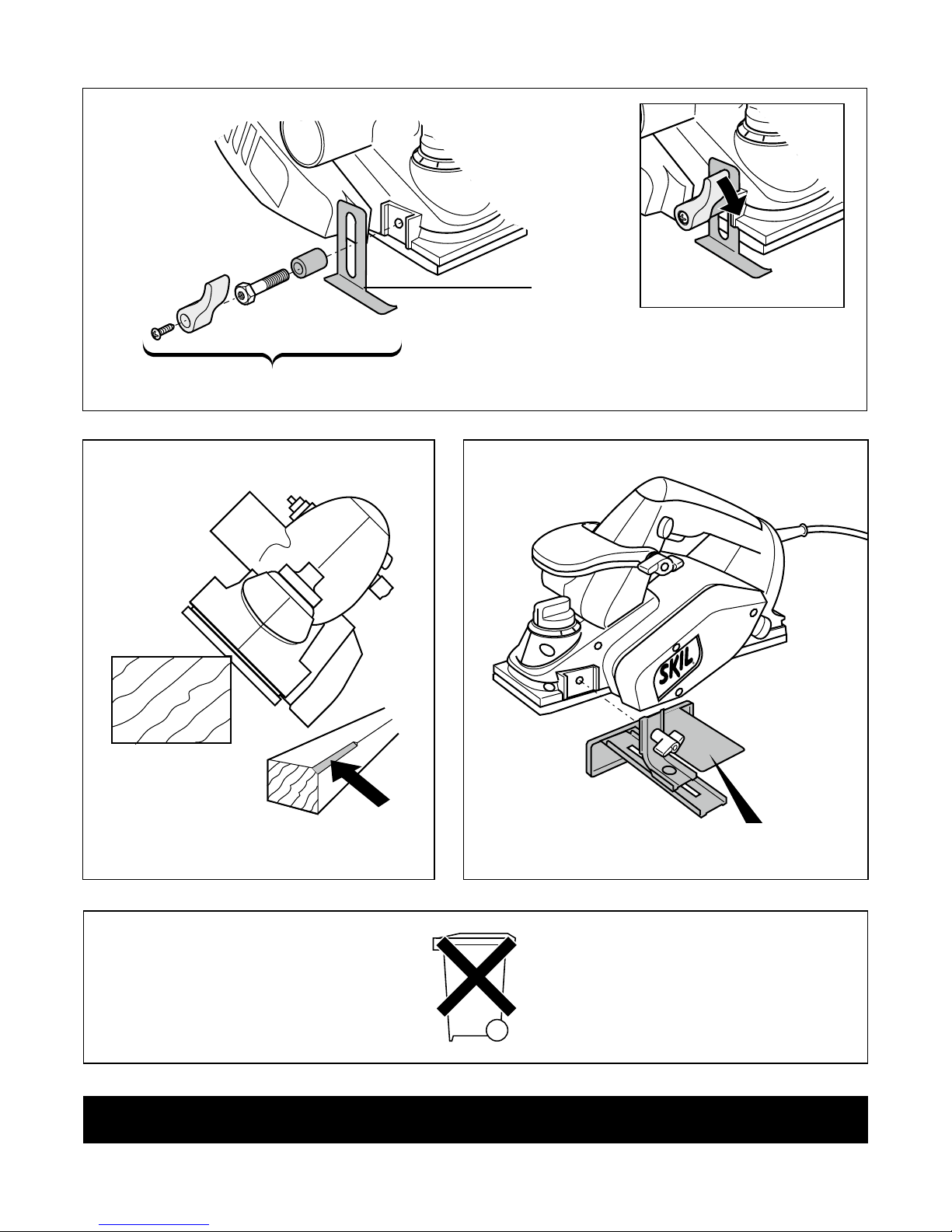 SKIL