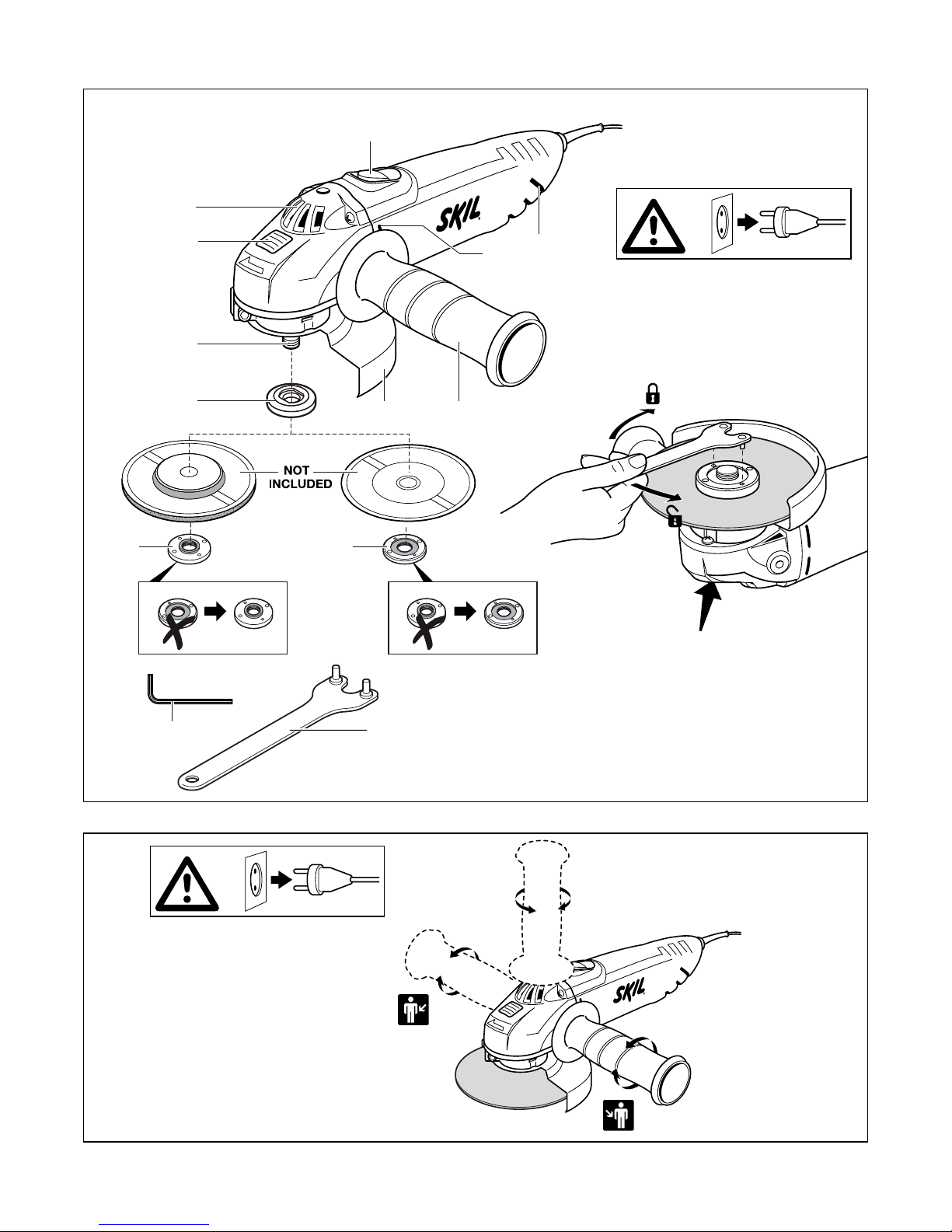 SKIL

NOT INCLUDED

SKIL