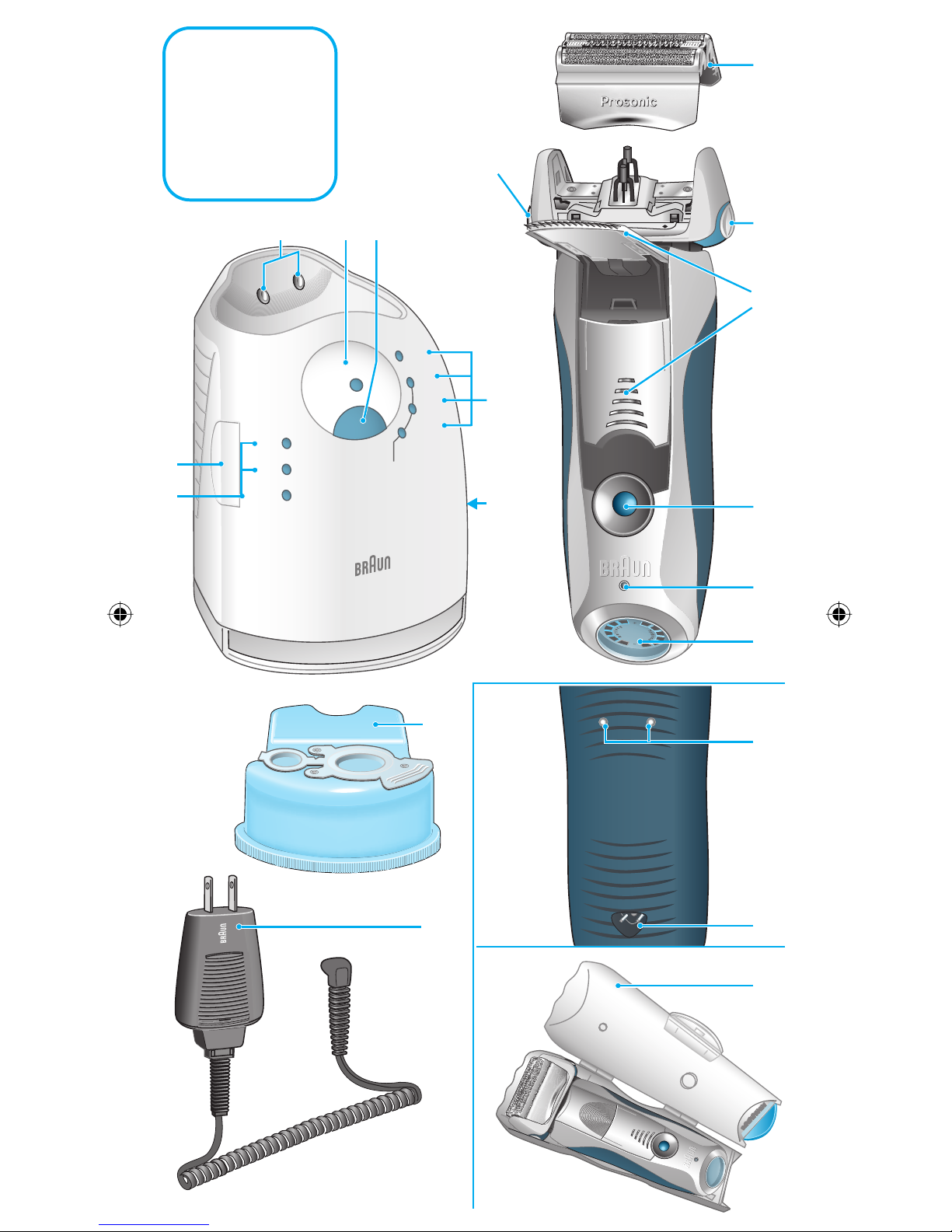 Prosonic

BRAUN

BRAUN

BRAUN