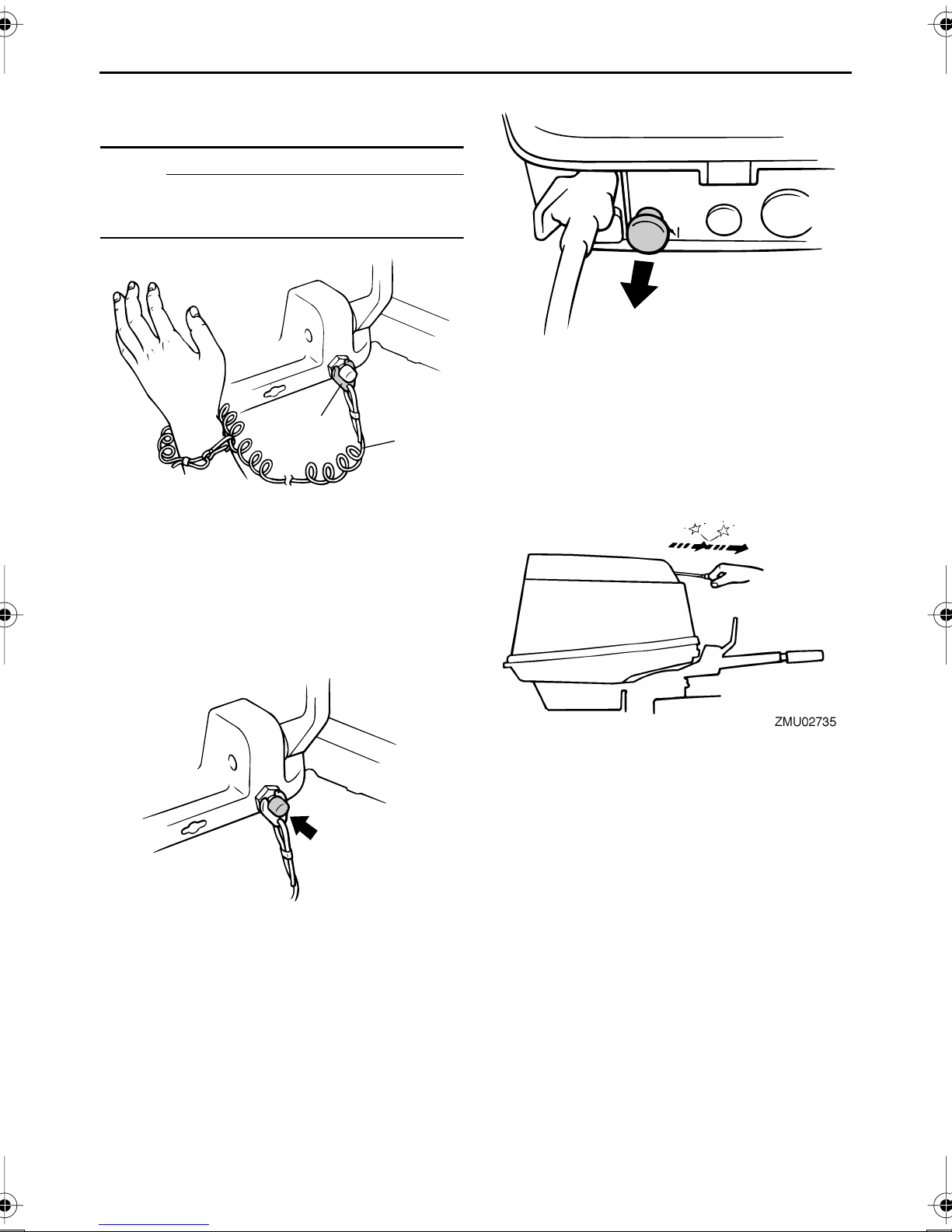 ZMU02735