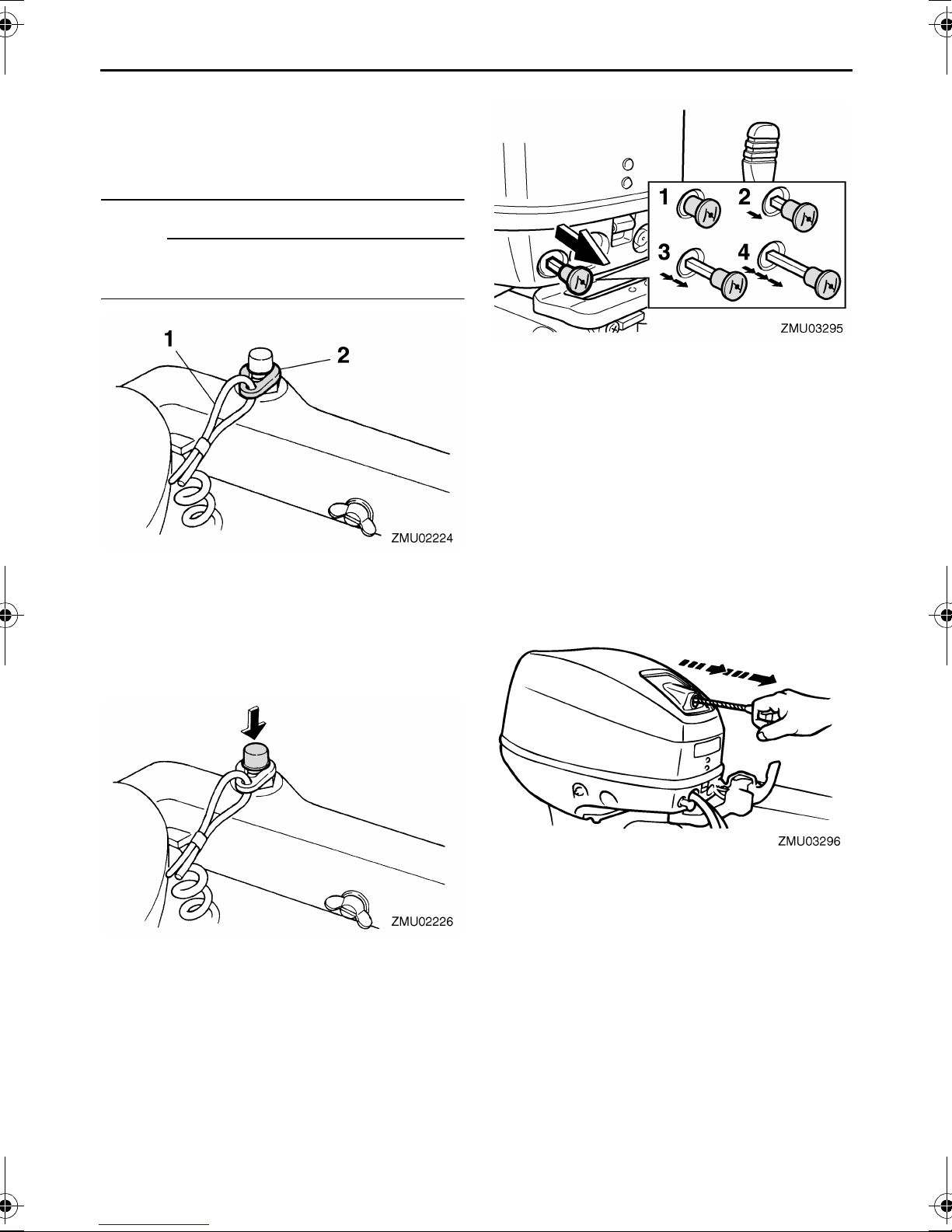 1

2

ZMU02224

ZMU02226

1 2

3 4

ZMU03295

ZMU03296