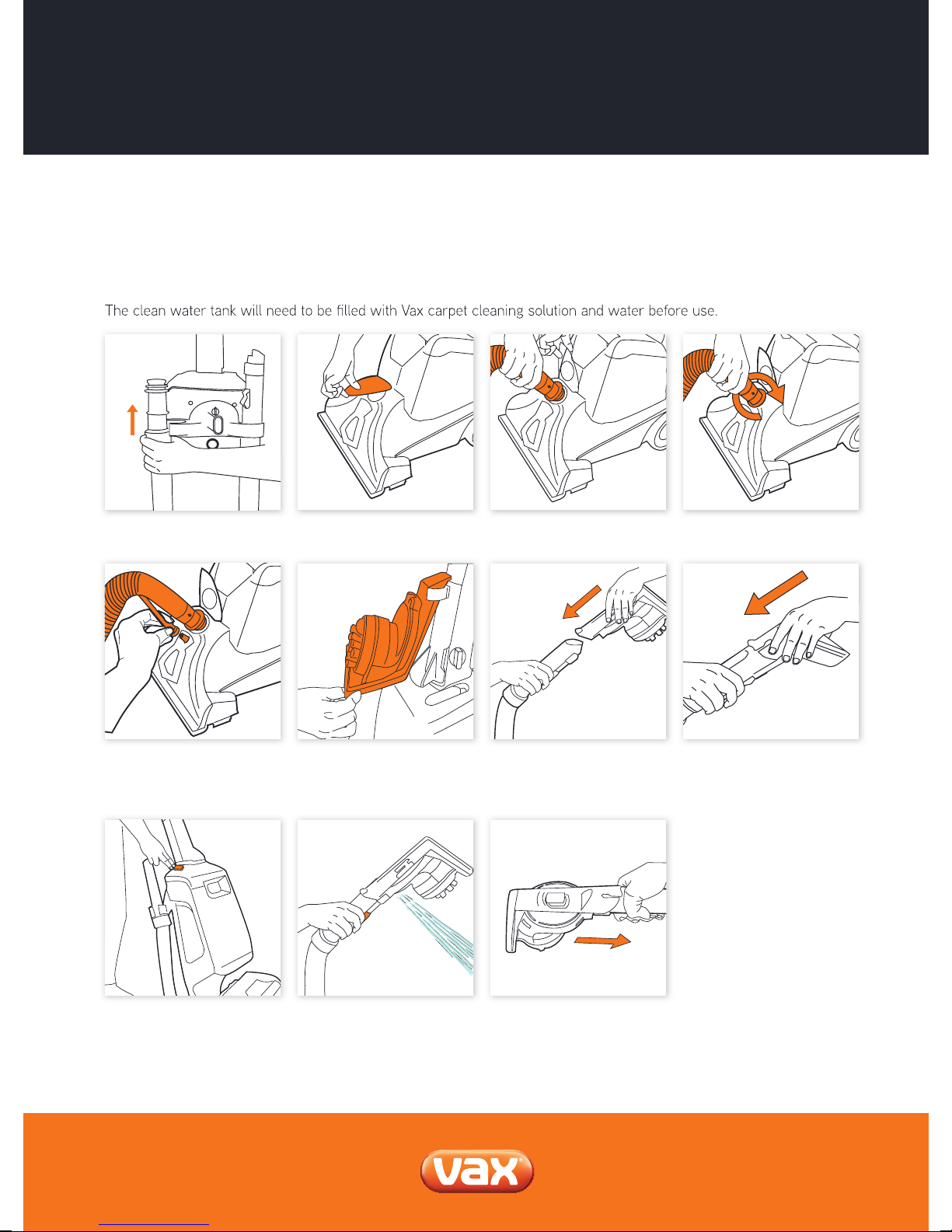 The clean water tank will need to be filled with Vax carpet cleaning solution and water before use.

vax