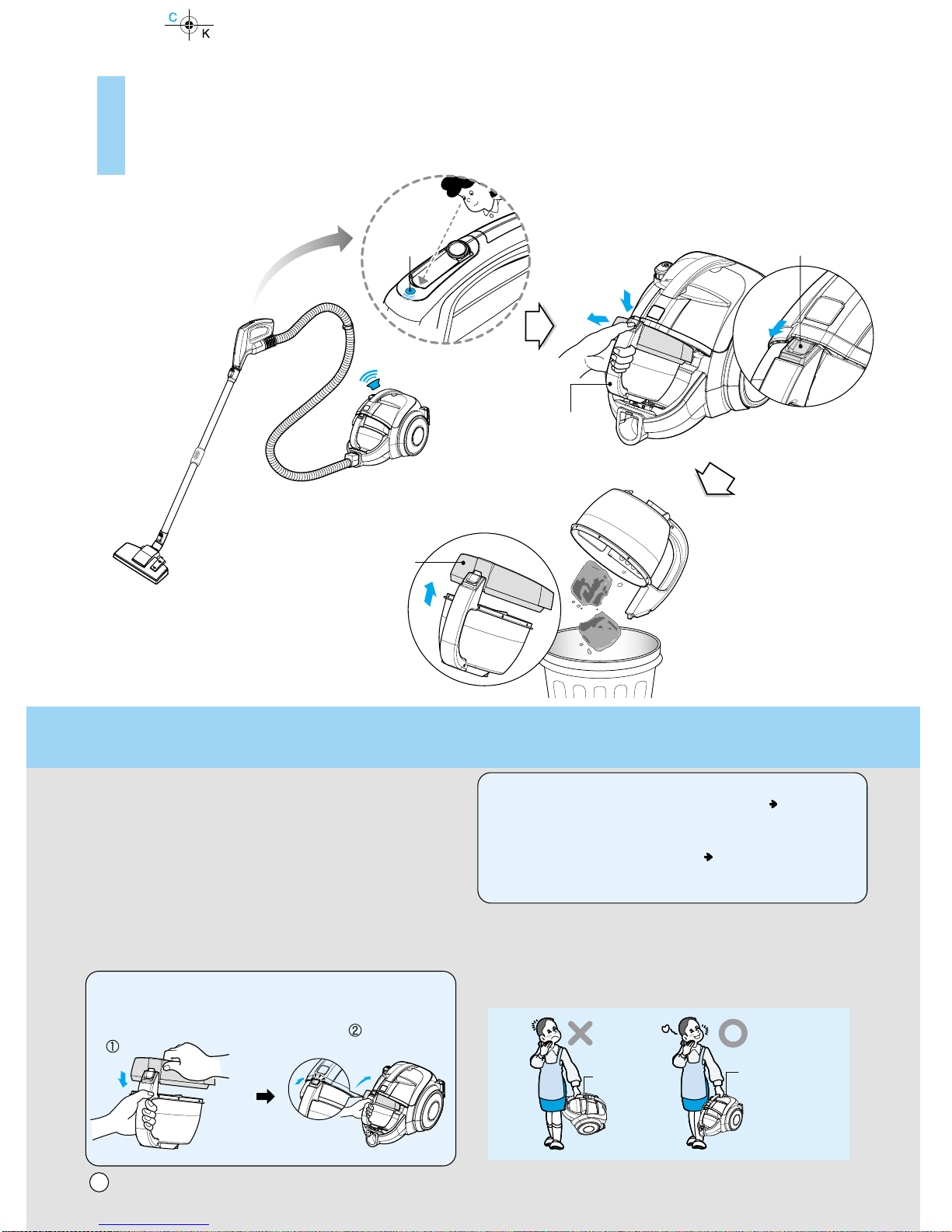 C
K

①

②