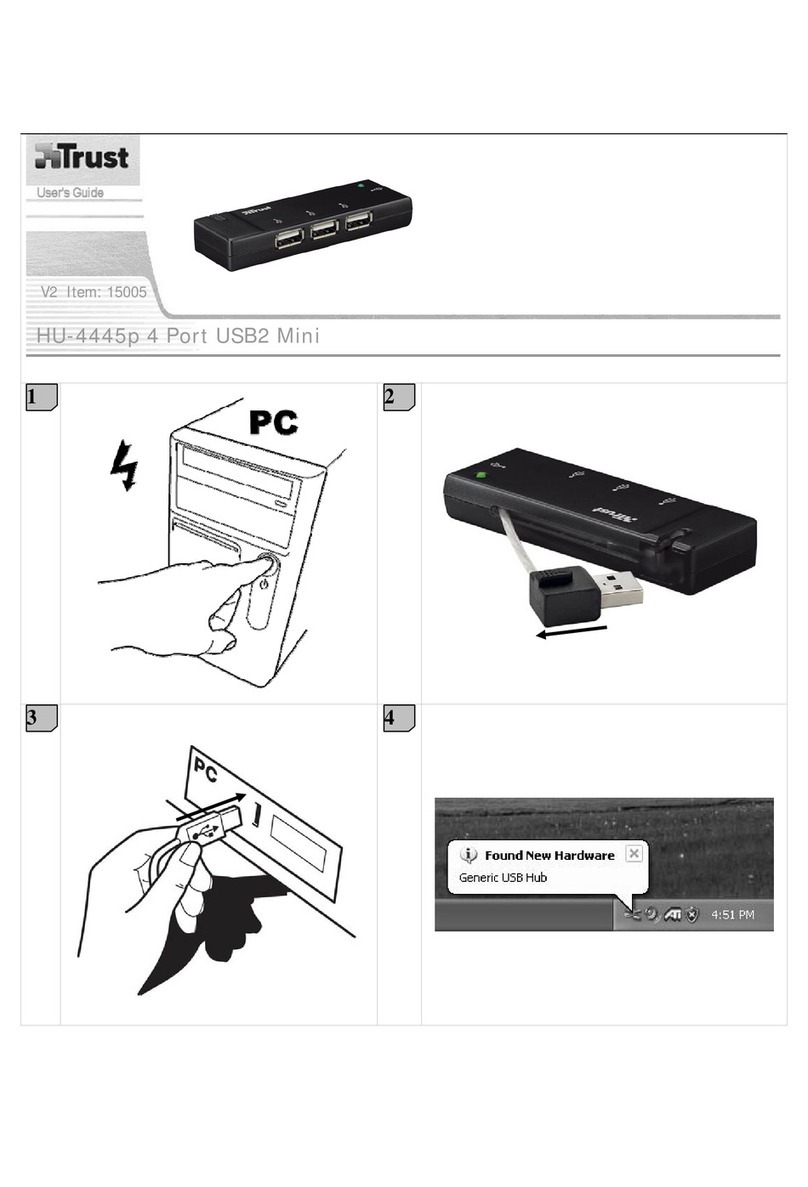 Trust

User's Guide

V2 Item: 15005

HU-4445p 4 Port USB2 Mini

1

PC

2

Trust

3

PC

4

Found New Hardware

Generic USB Hub

4:51 PM