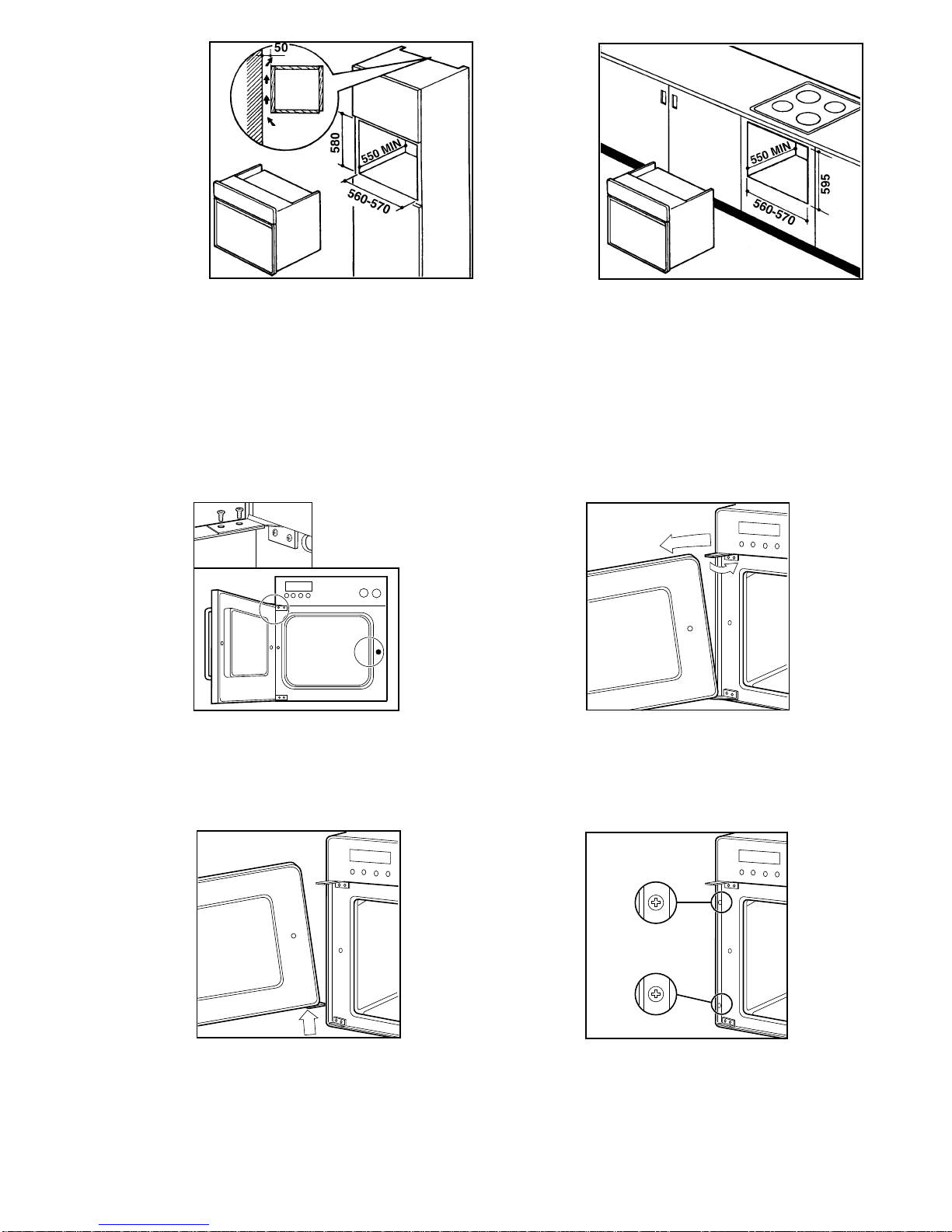 50
580
550 MIN
560-570

550 MIN
595
560-570