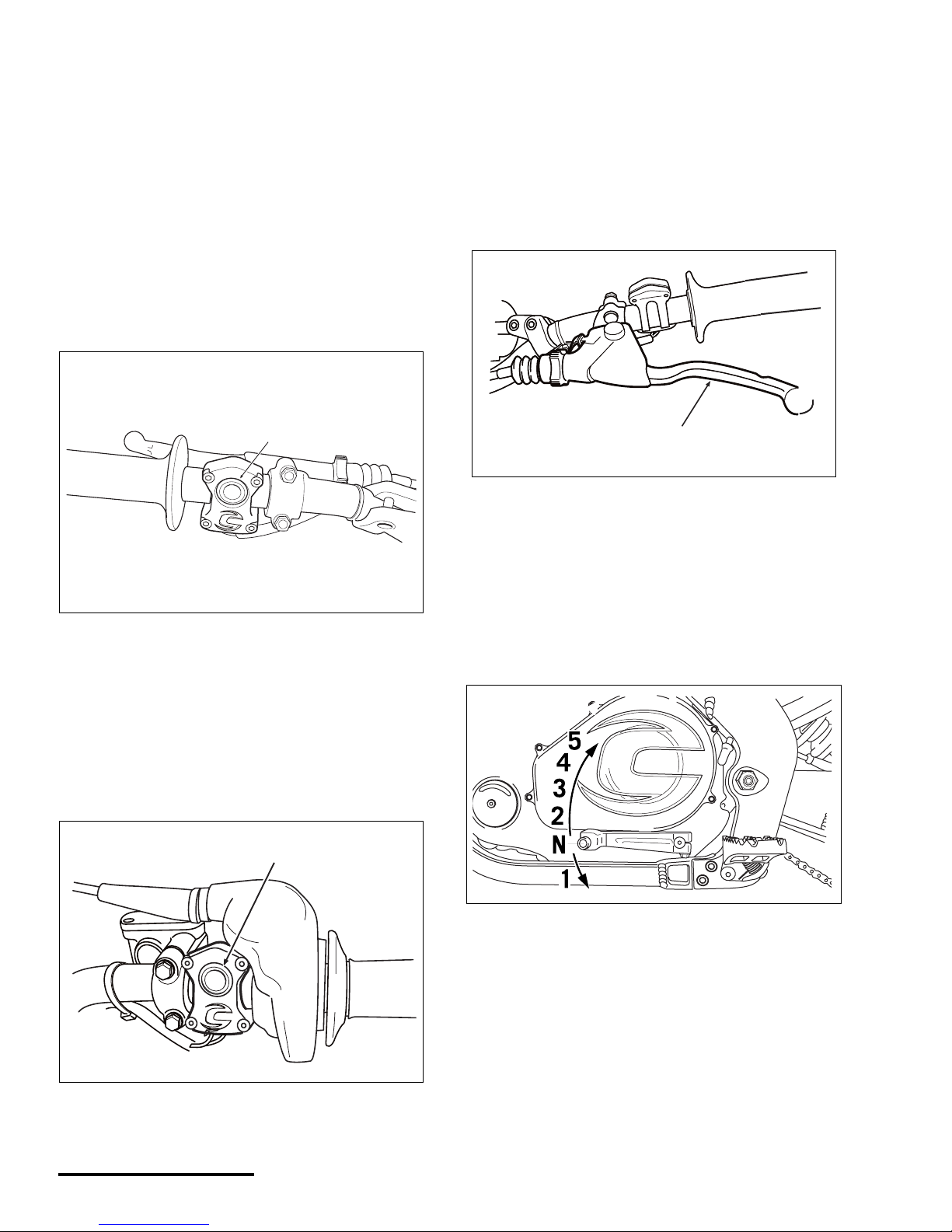 5
4
3
2
N
1