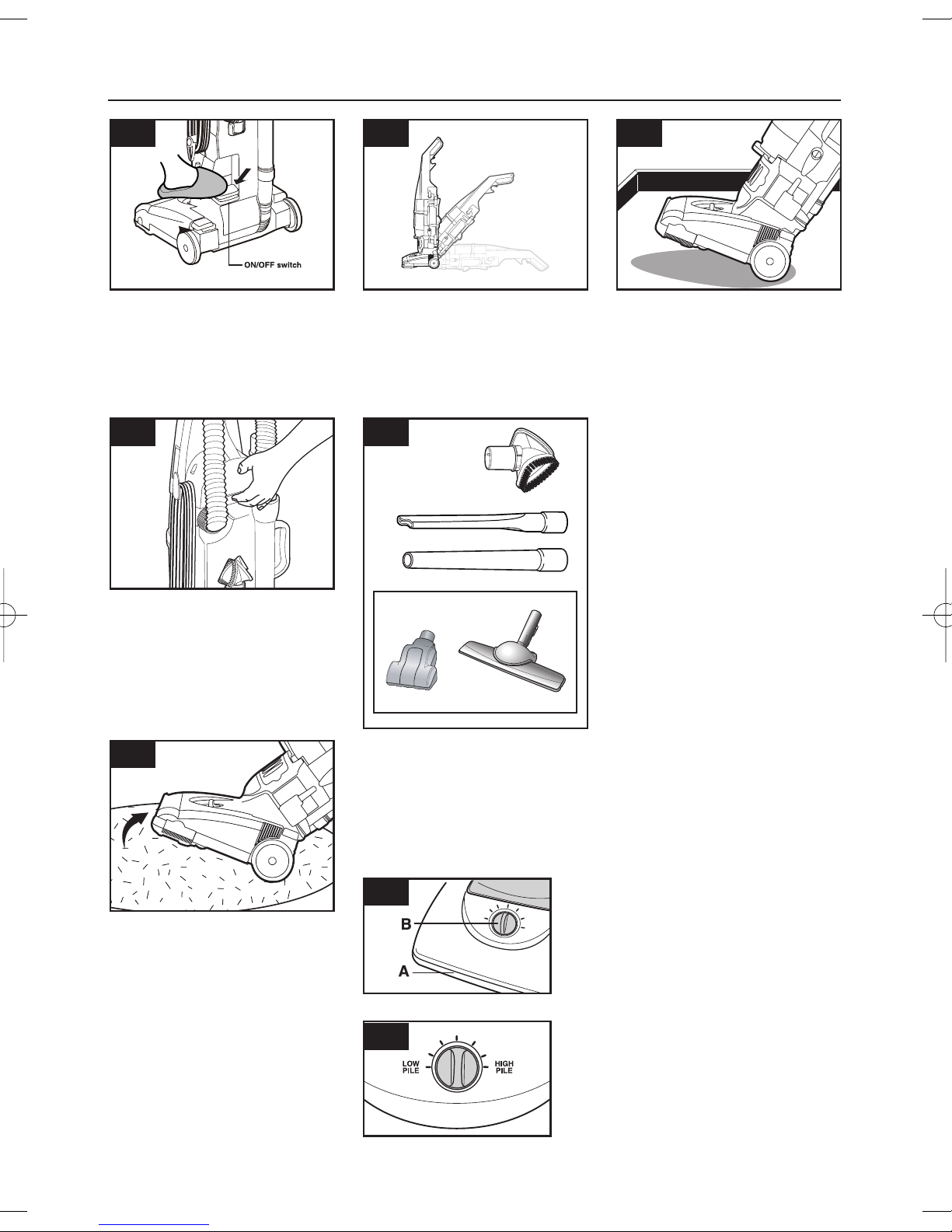 ON/OFF switch

B

A

LOW PILE

HIGH PILE