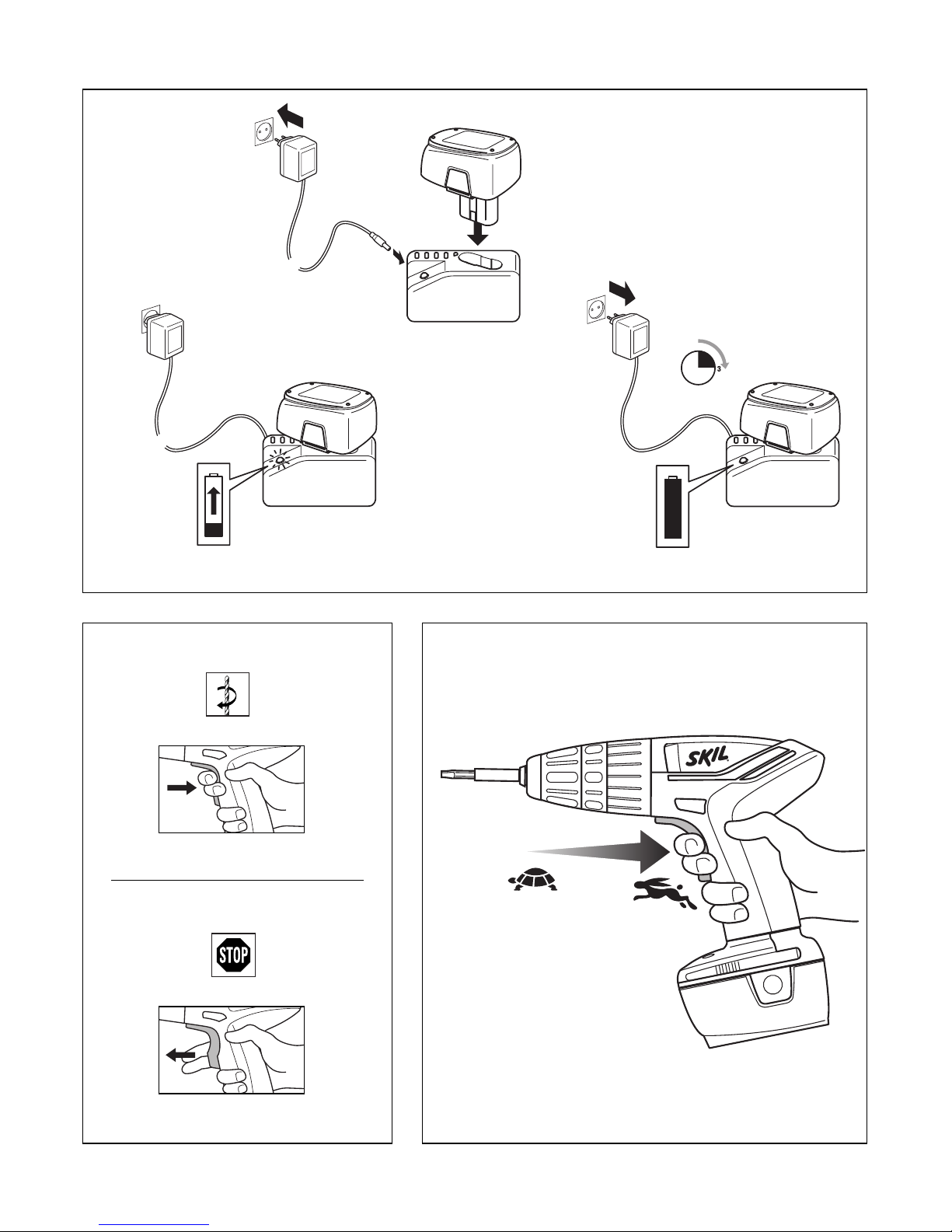 3

STOP

SKIL