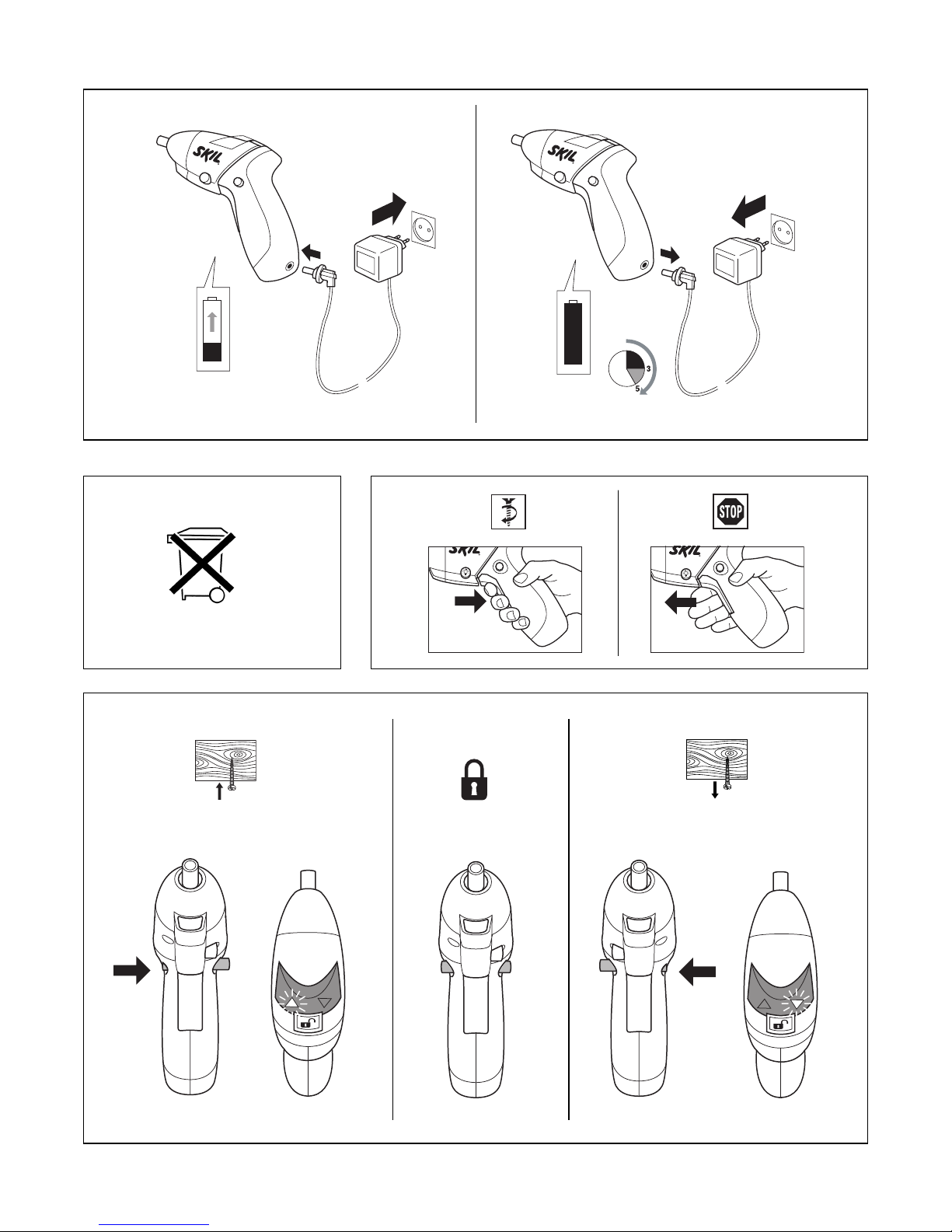 SKIL

SKIL

3

5

STOP

SKIL

SKIL