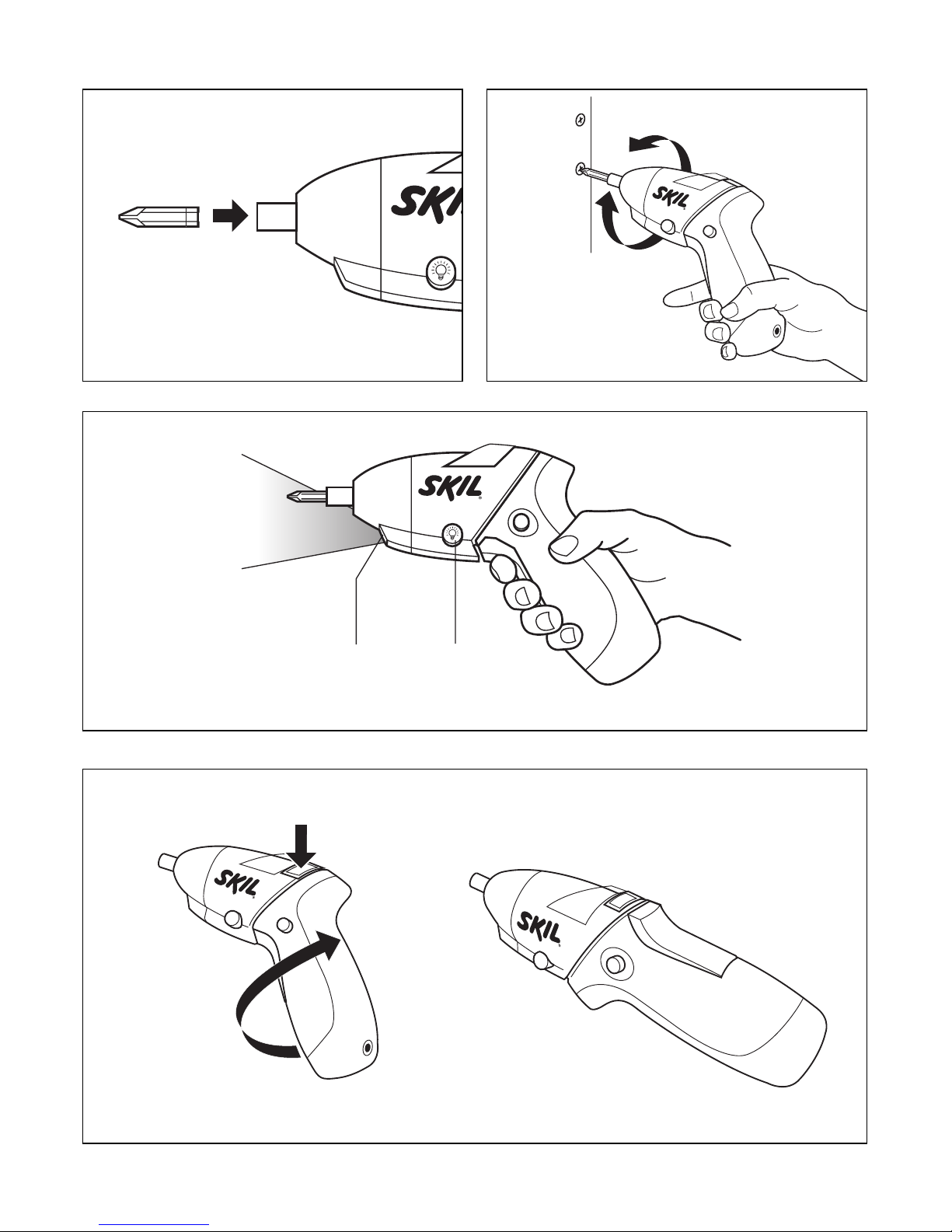 SKIL

SKIL

SKIL

SKIL

SKIL