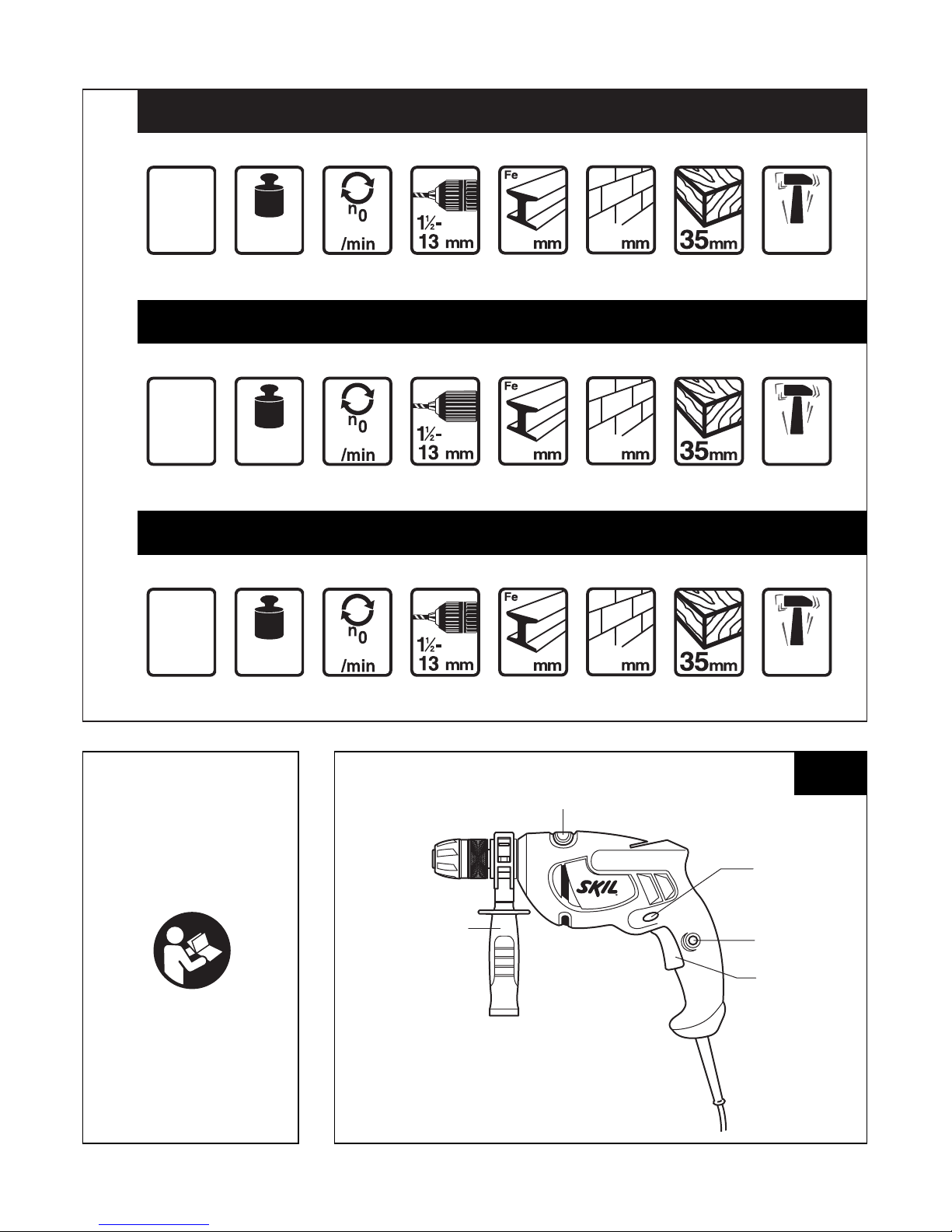 $n_0$
/min
1½-
13 mm
Fe
mm
mm
35mm

$n_0$
/min
1½-
13 mm
Fe
mm
mm
35mm

$n_0$
/min
1½-
13 mm
Fe
mm
mm
35mm

SKIL