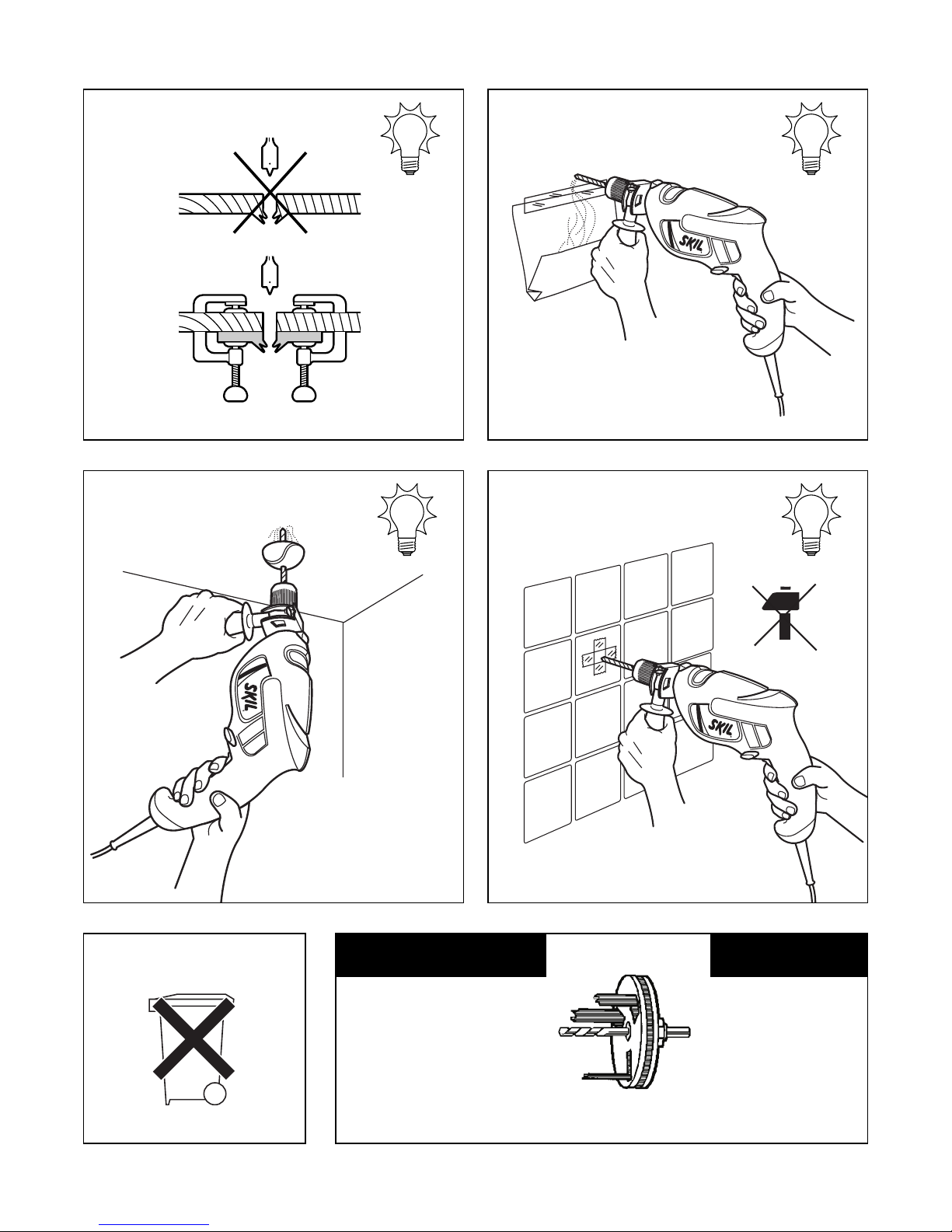 SKIL

SKIL

SKIL