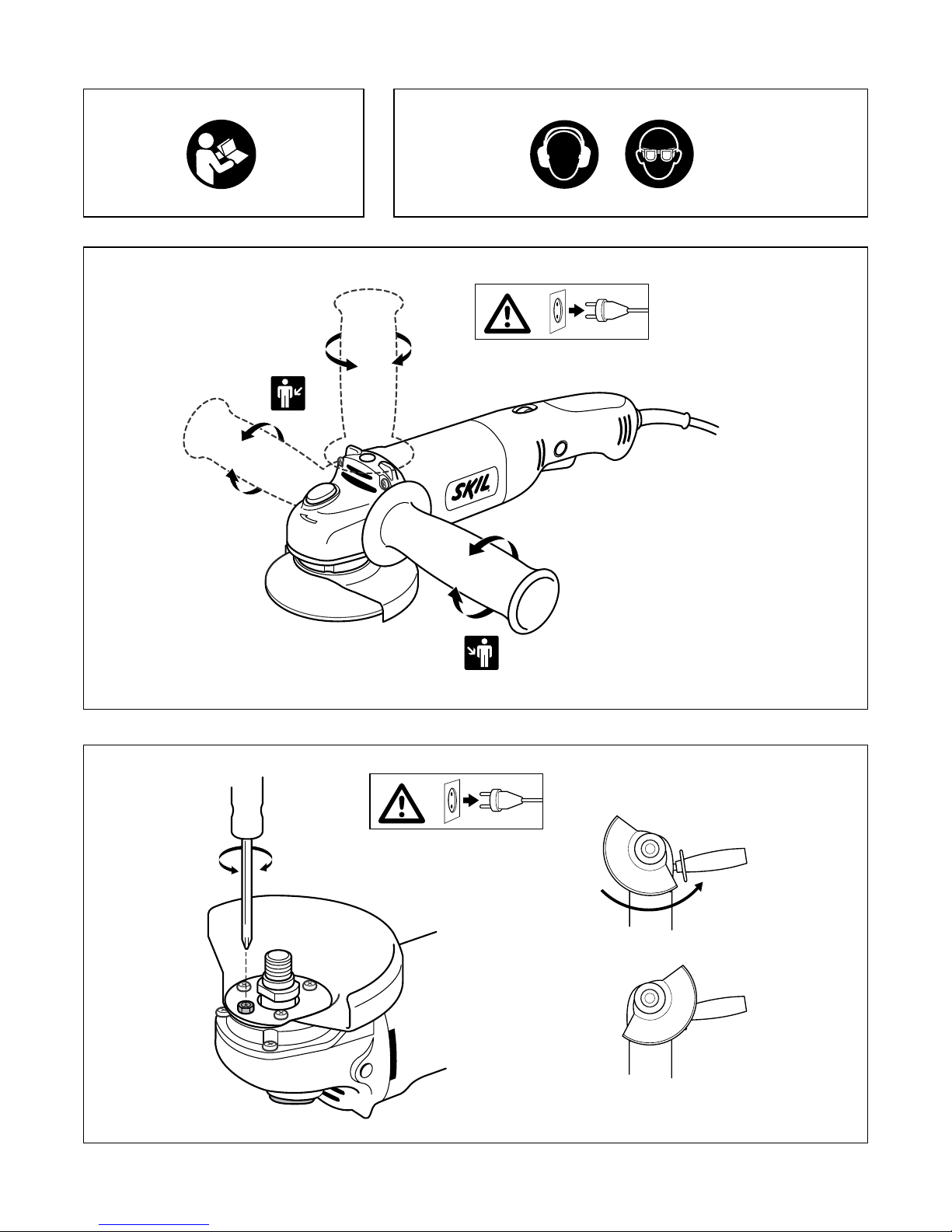 SKIL