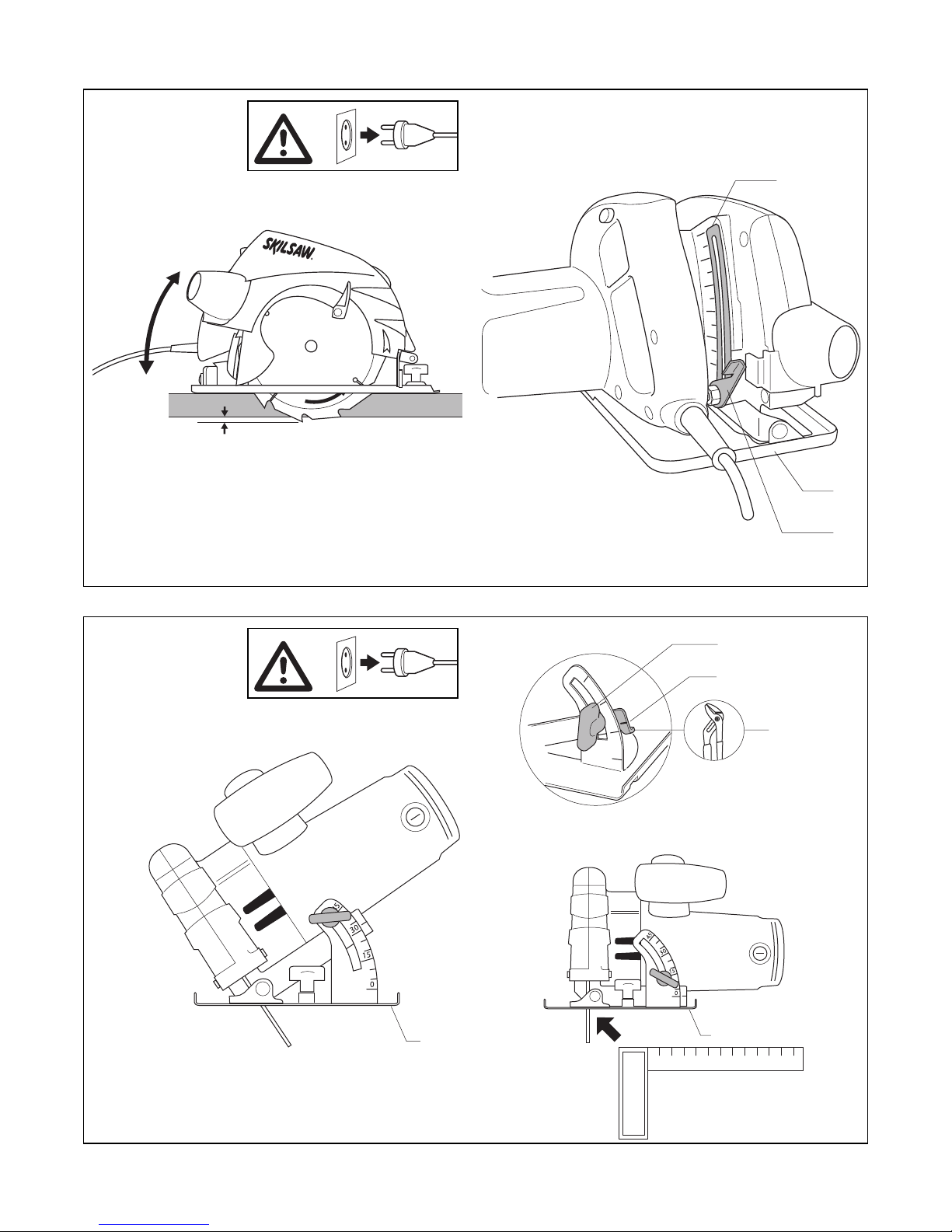 SKILSAW

45
30
15
0

45
30
15
0