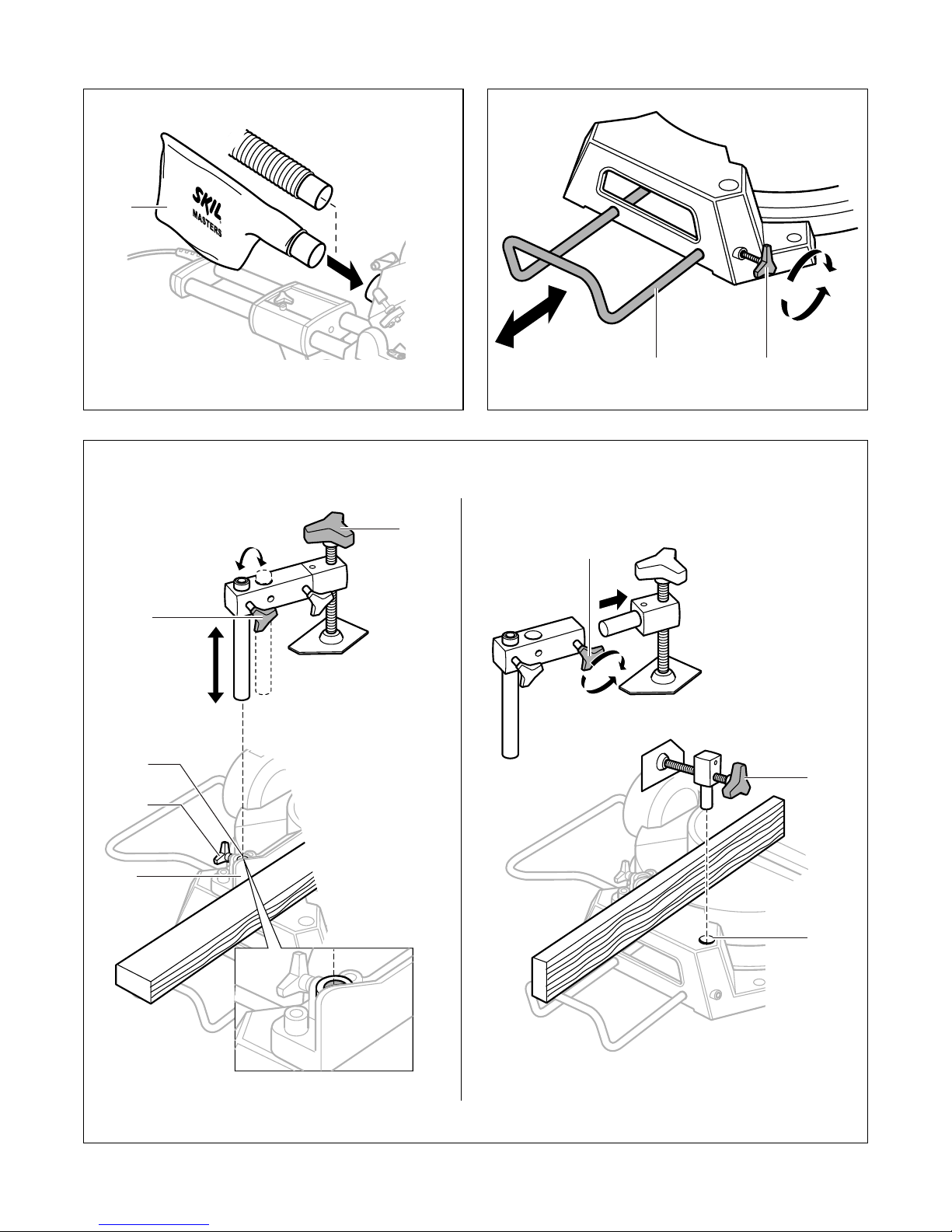 SKIL
MASTERS