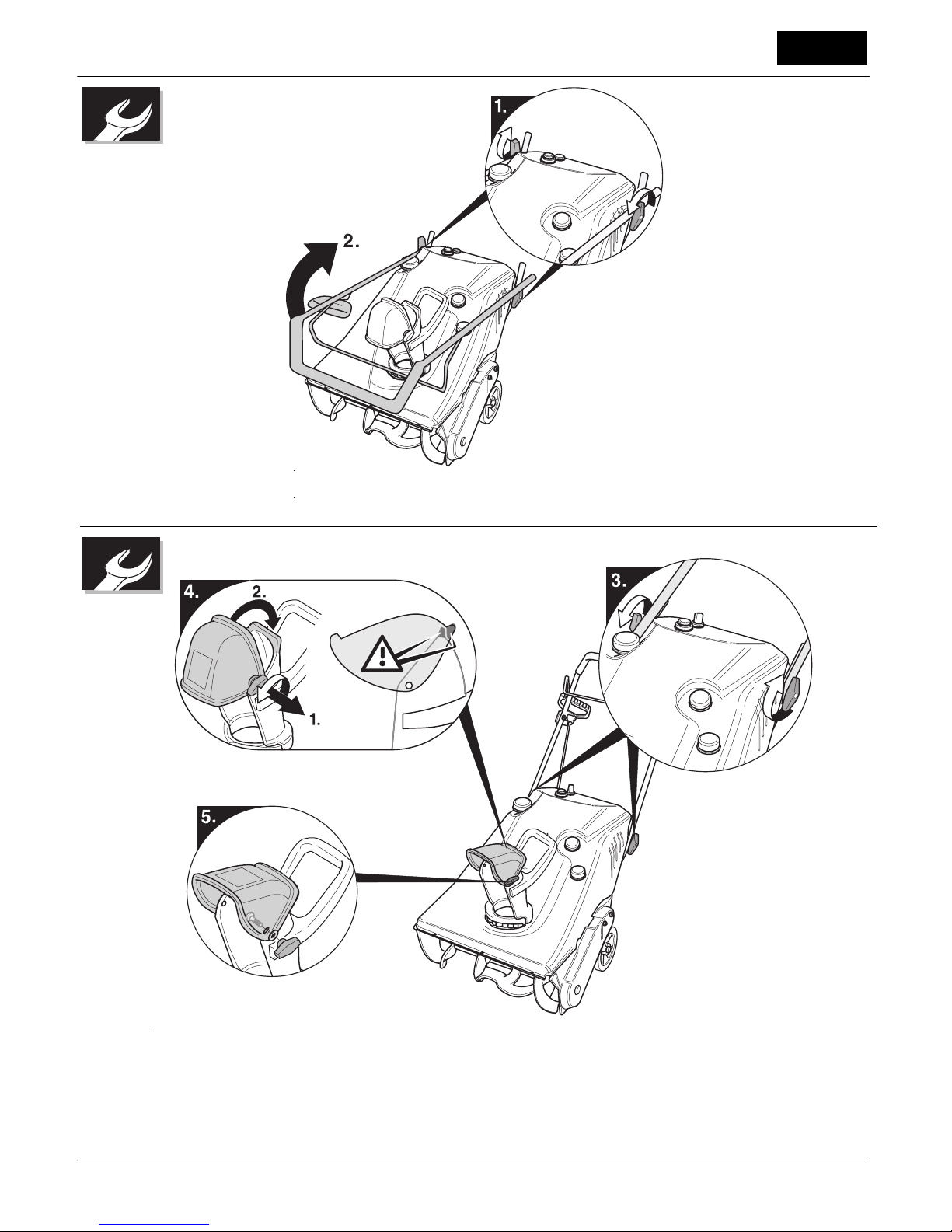 1.

2.

4.

2.

1.

3.

5.