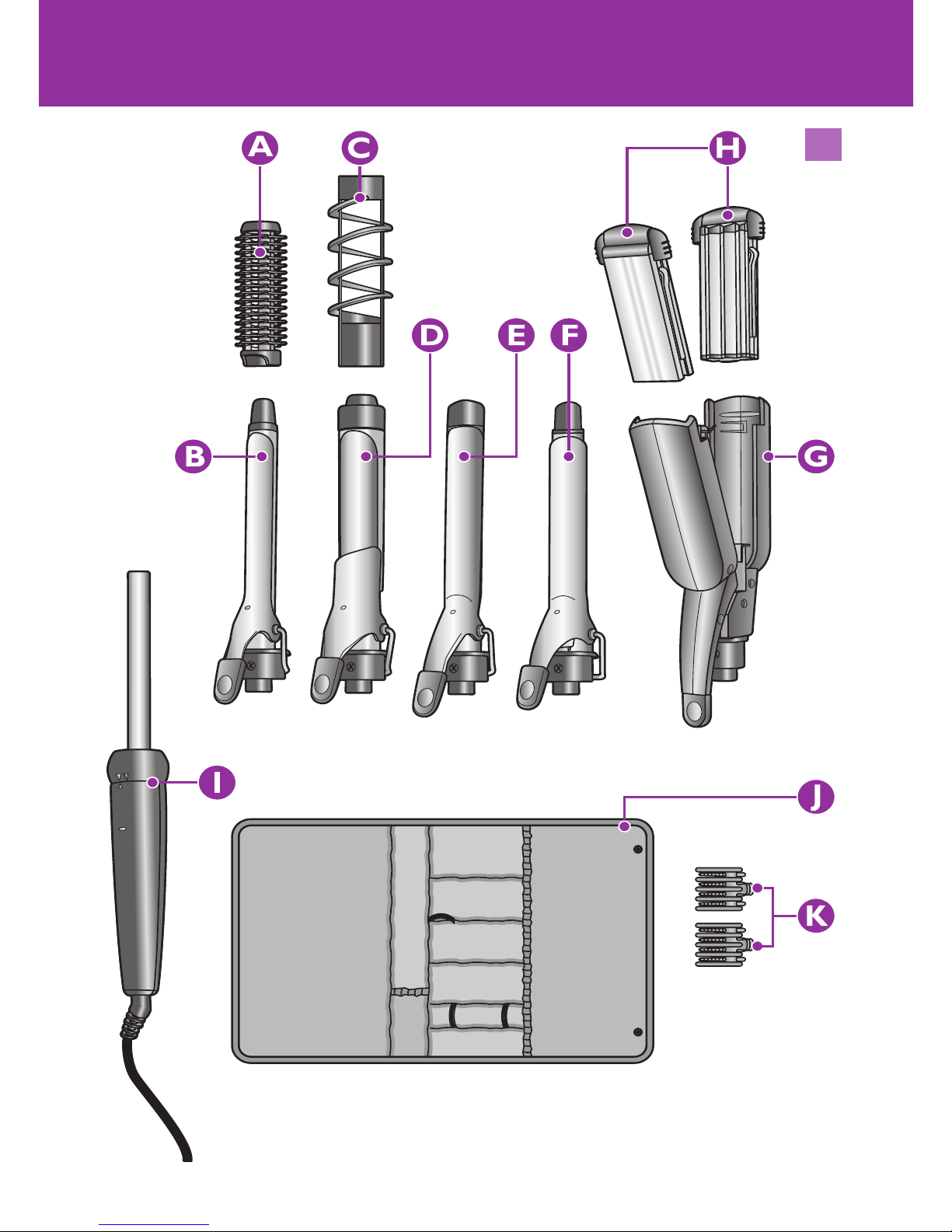 A
C
H
D
E
F
B
G
I
J
K