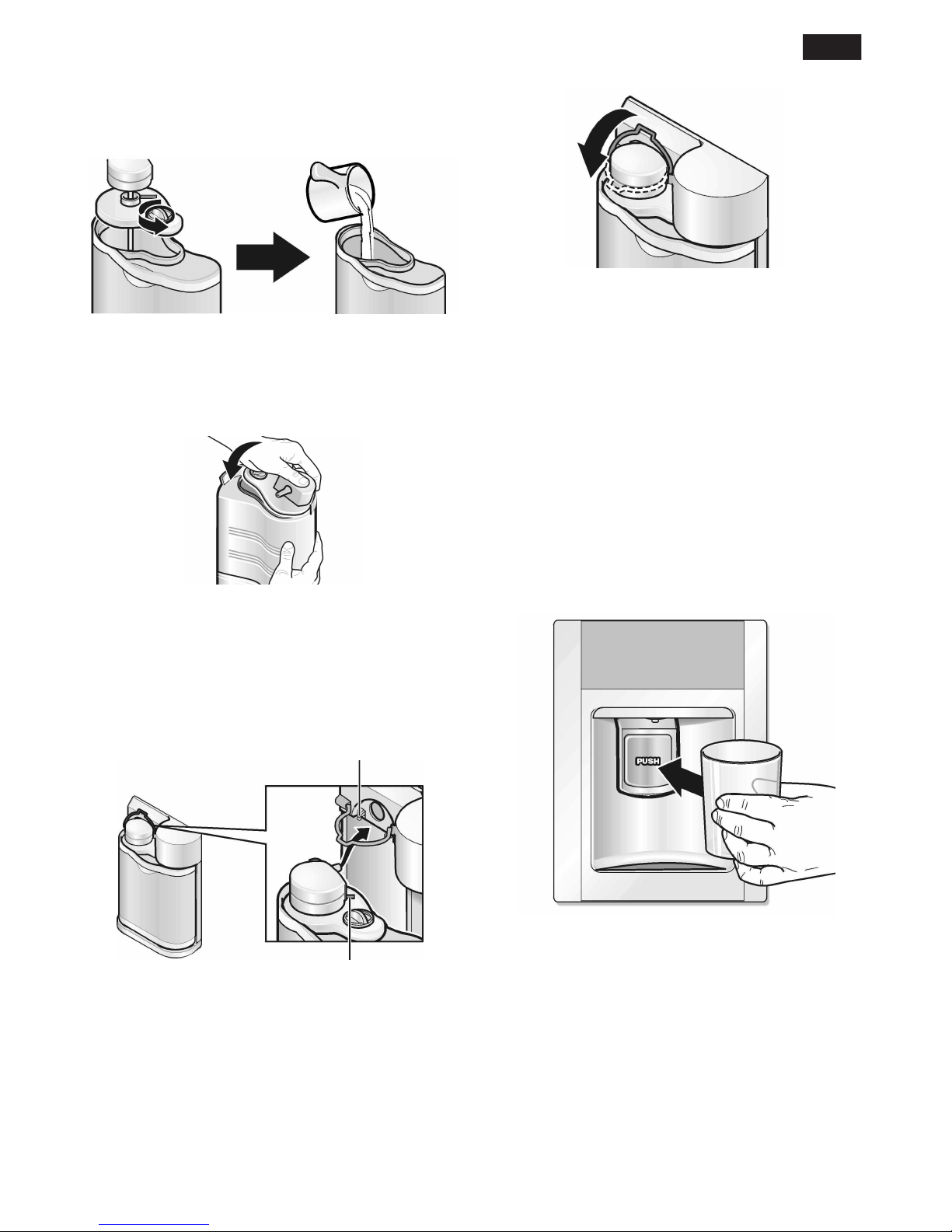 PUSH